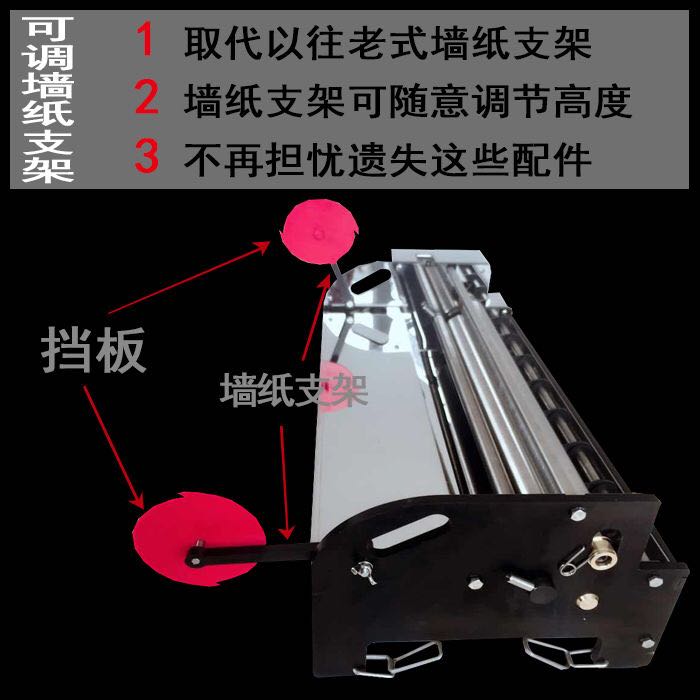 可调墙纸支架

1 取代以往老式墙纸支架
2 墙纸支架可随意调节高度
3 不再担忧遗失这些配件

挡板

墙纸支架