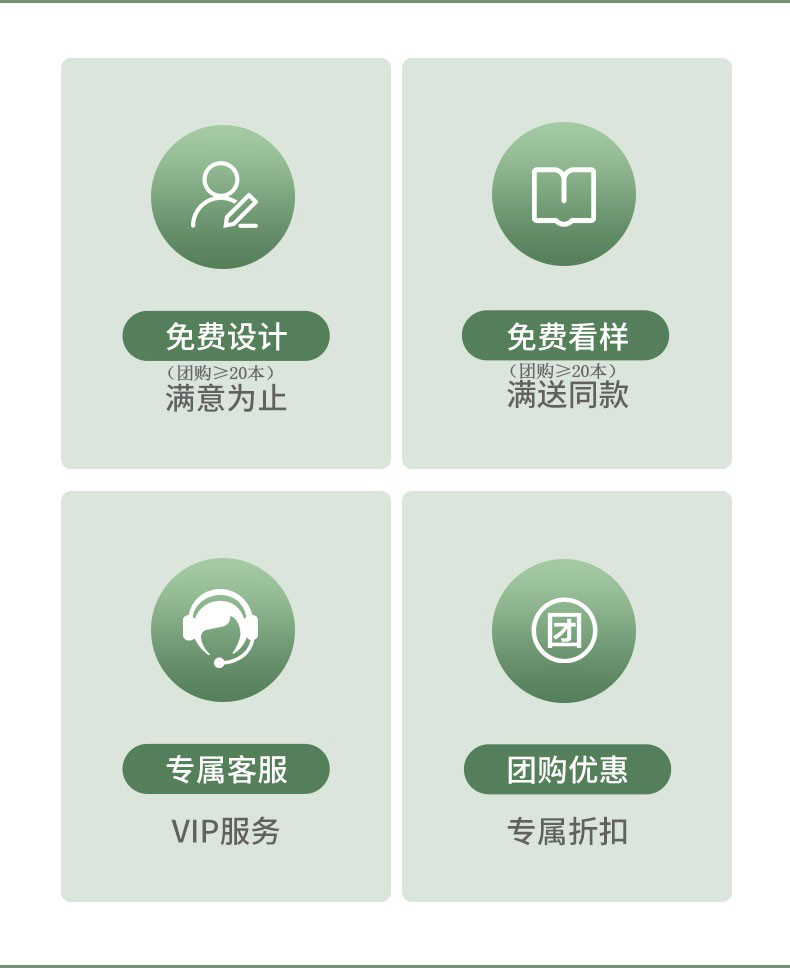 免费设计

(团购≥20本)
满意为止

免费看样

(团购≥20本)
满送同款

专属客服

VIP服务

团

团购优惠

专属折扣