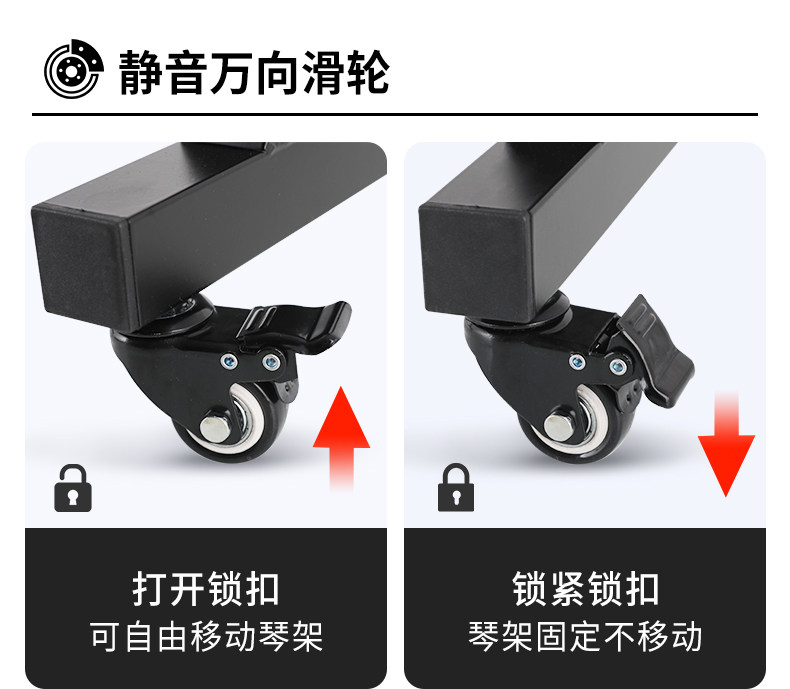 静音万向滑轮

打开锁扣
可自由移动琴架

锁紧锁扣
琴架固定不移动