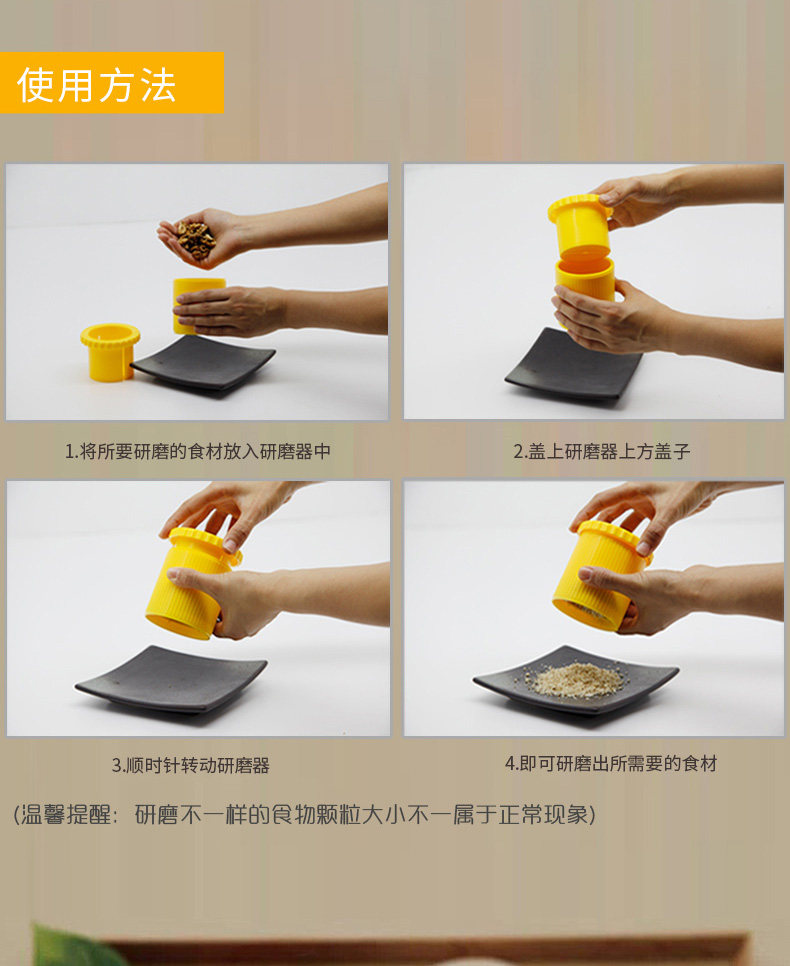 使用方法

1.将所要研磨的食材放入研磨器中

2.盖上研磨器上方盖子

3.顺时针转动研磨器

4.即可研磨出所需要的食材

(温馨提醒：研磨不一样的食物颗粒大小不一属于正常现象)