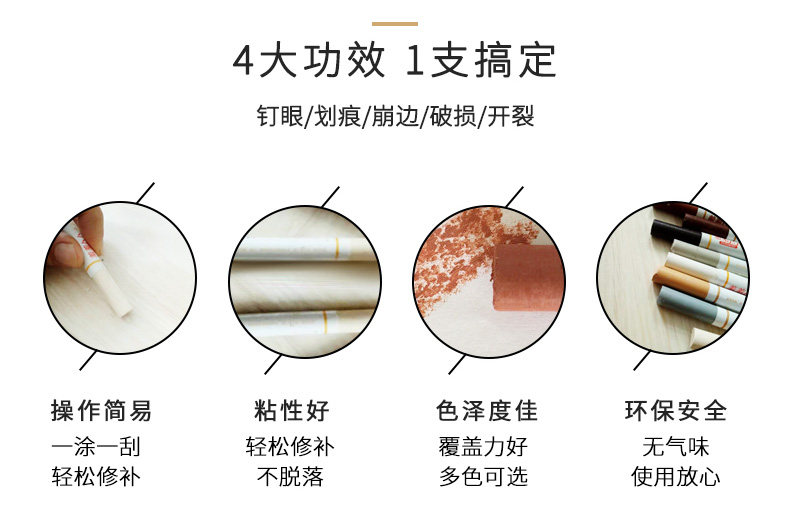 4大功效 1支搞定

钉眼/划痕/崩边/破损/开裂

操作简易
一涂一刮
轻松修补

粘性好
轻松修补
不脱落

色泽度佳
覆盖力好
多色可选

环保安全
无气味
使用放心