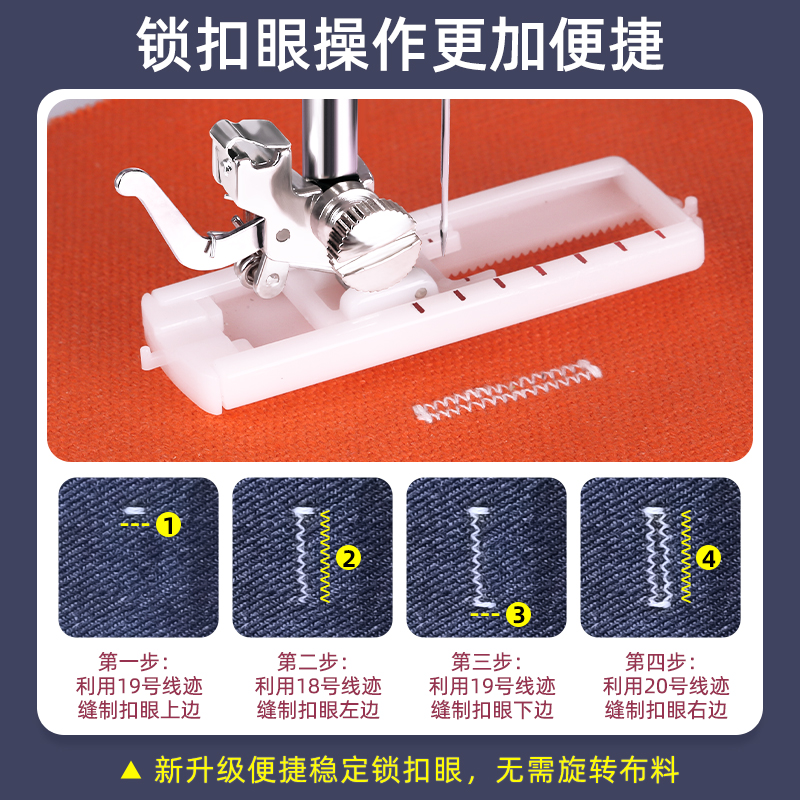 锁扣眼操作更加便捷

1

2

3

4

第一步：
利用19号线迹
缝制扣眼上边

第二步：
利用18号线迹
缝制扣眼左边

第三步：
利用19号线迹
缝制扣眼下边

第四步：
利用20号线迹
缝制扣眼右边

▲ 新升级便捷稳定锁扣眼，无需旋转布料