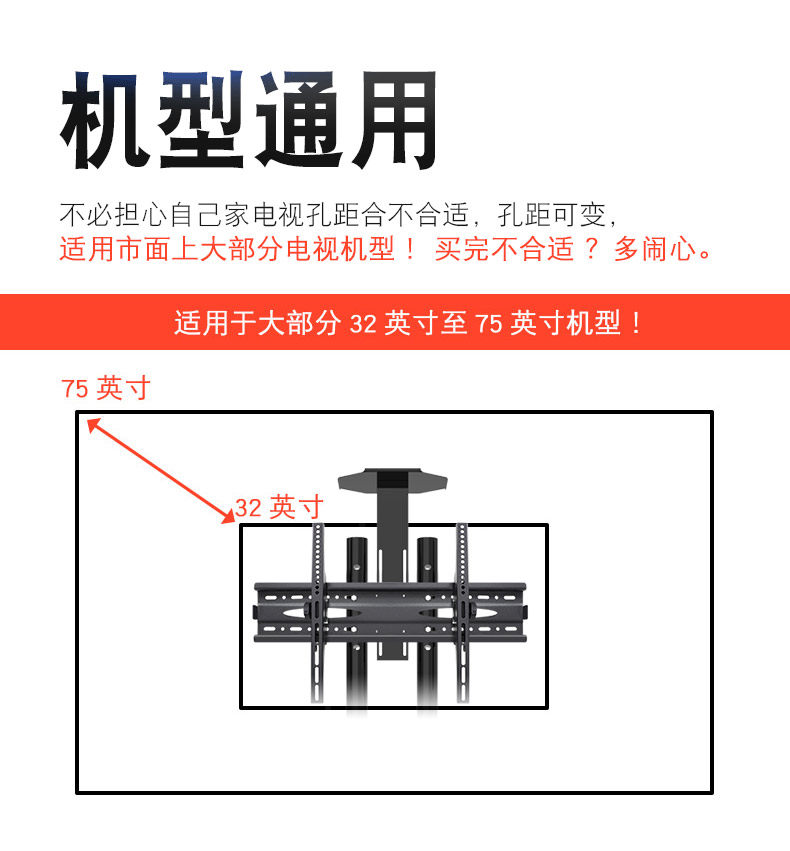 机型通用

不必担心自己家电视孔距合不合适，孔距可变，
适用市面上大部分电视机型！ 买完不合适？ 多闹心。

适用于大部分 32 英寸至 75 英寸机型！

75 英寸

32 英寸