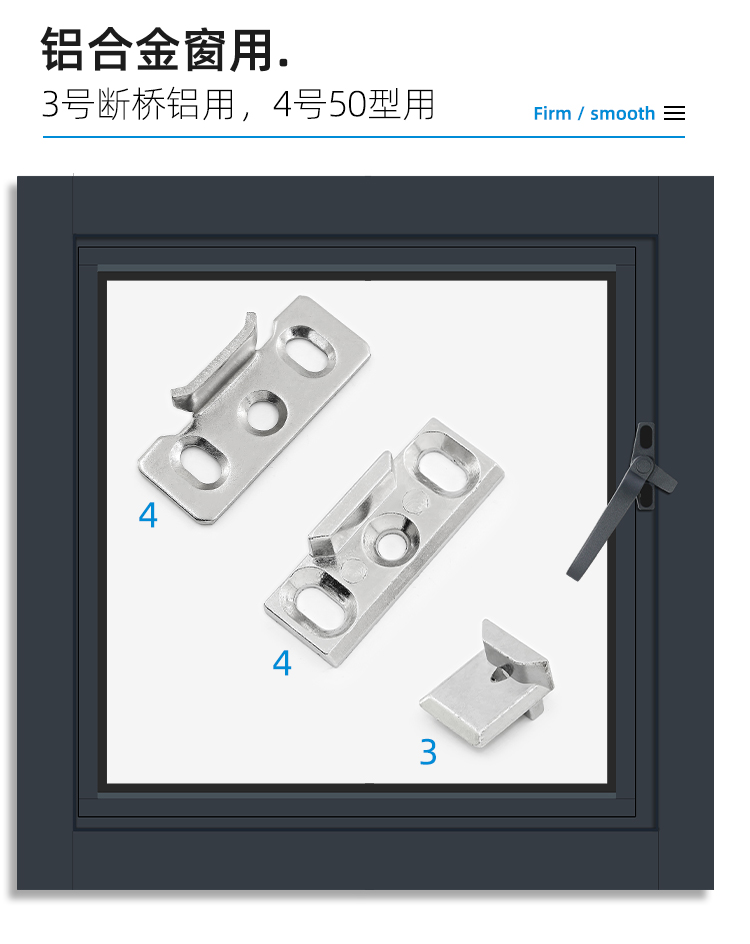 铝合金窗用.

3号断桥铝用，4号50型用

Firm / smooth

4

4

3