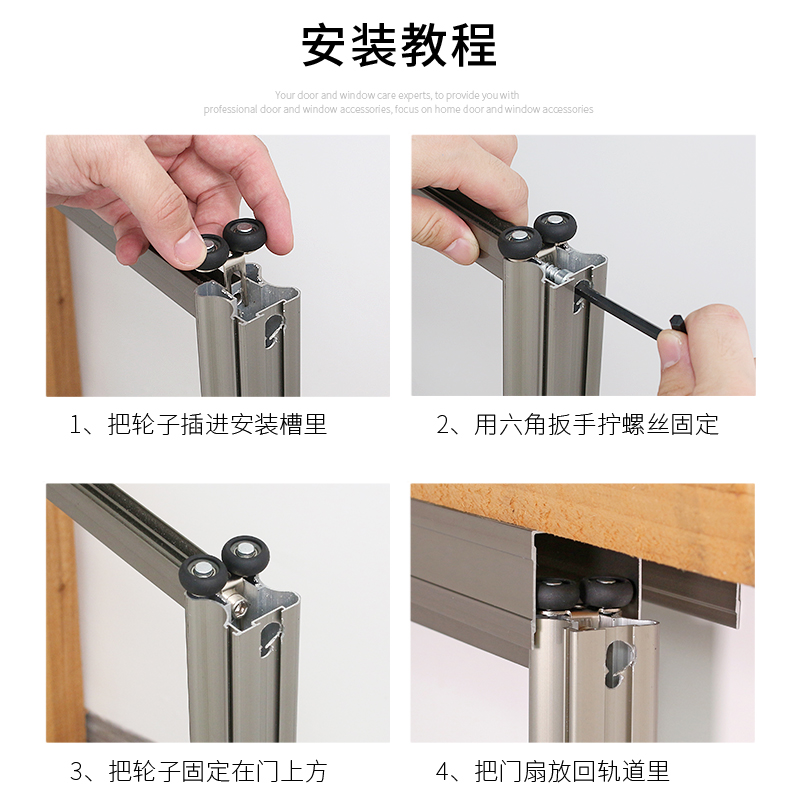 安装教程

Your door and window care experts, to provide you with professional door and window accessories, focus on home door and window accessories

1、把轮子插进安装槽里

2、用六角扳手拧螺丝固定

3、把轮子固定在门上方

4、把门扇放回轨道里