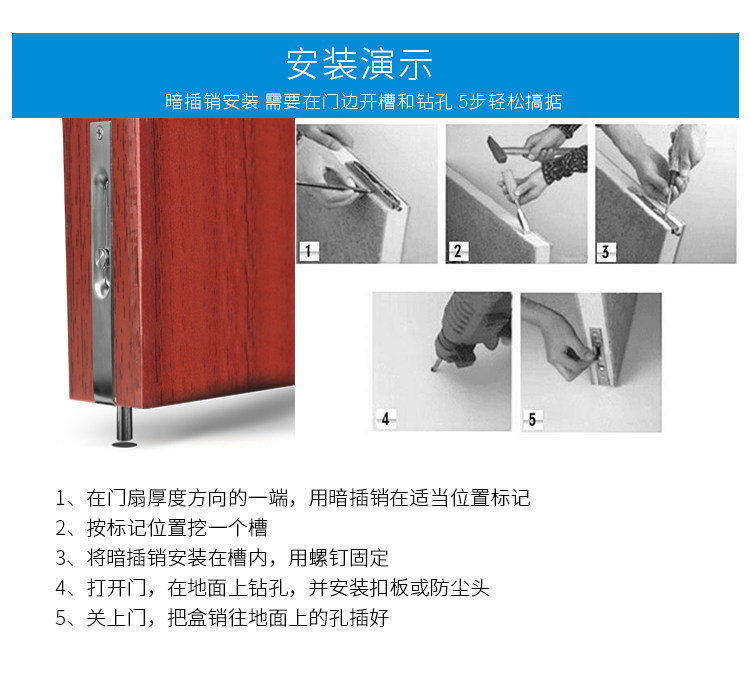 安装演示

暗插销安装 需要在门边开槽和钻孔 5步轻松搞掂

1

2

3

4

5

1、在门扇厚度方向的一端，用暗插销在适当位置标记
2、按标记位置挖一个槽
3、将暗插销安装在槽内，用螺钉固定
4、打开门，在地面上钻孔，并安装扣板或防尘头
5、关上门，把盒销往地面上的孔插好