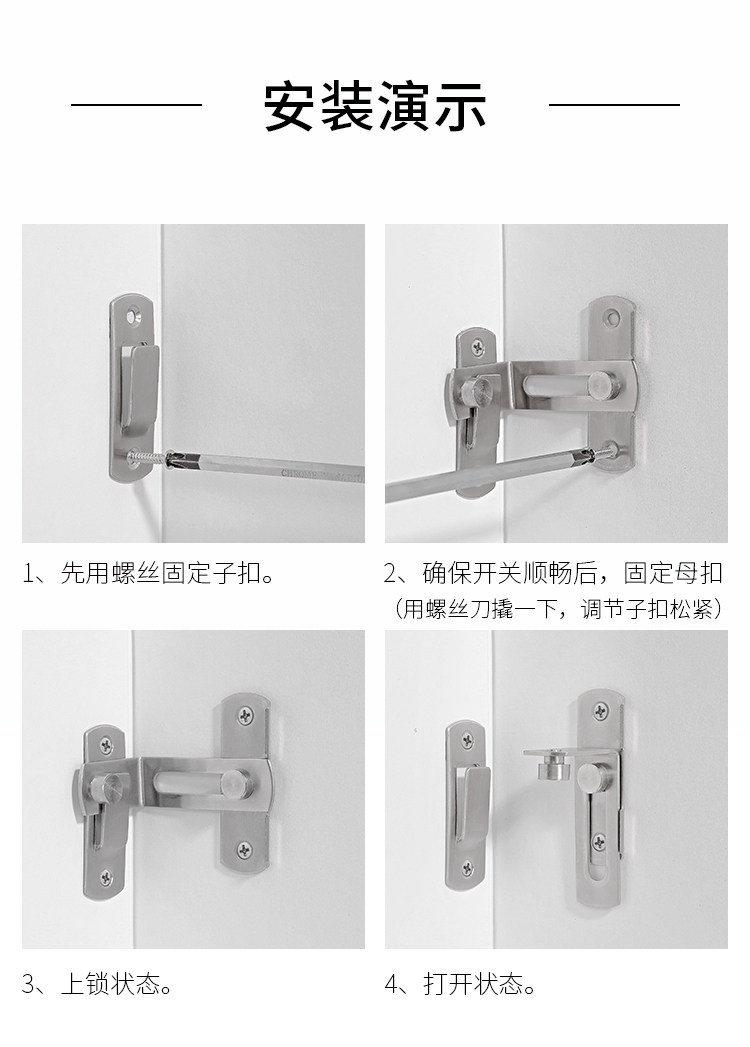 安装演示

1、先用螺丝固定子扣。

2、确保开关顺畅后，固定母扣
（用螺丝刀撬一下，调节子扣松紧）

3、上锁状态。

4、打开状态。