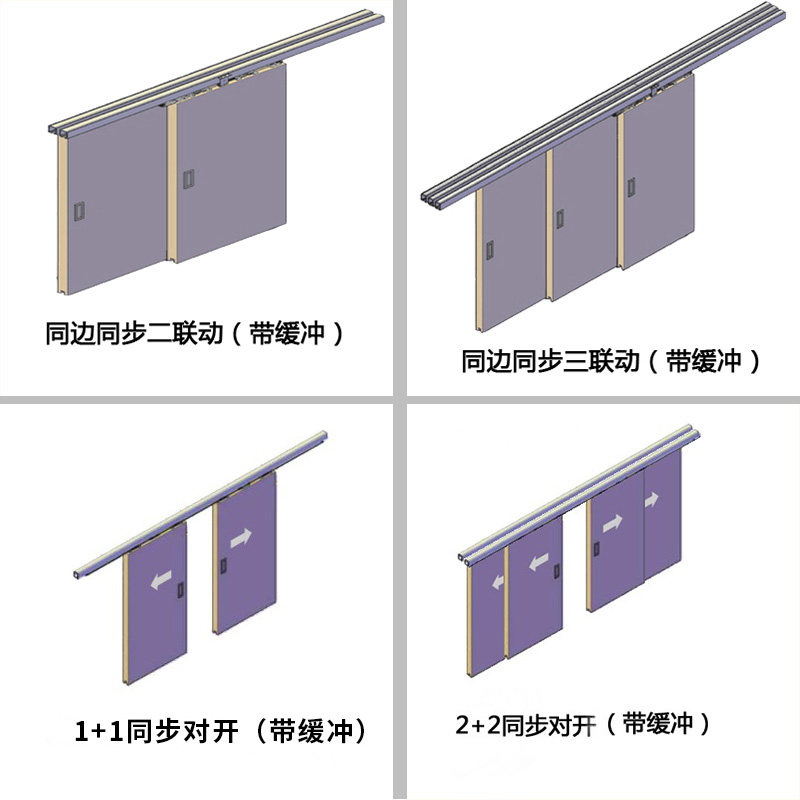 同边同步二联动（带缓冲）

同边同步三联动（带缓冲）

1+1同步对开（带缓冲）

2+2同步对开（带缓冲）