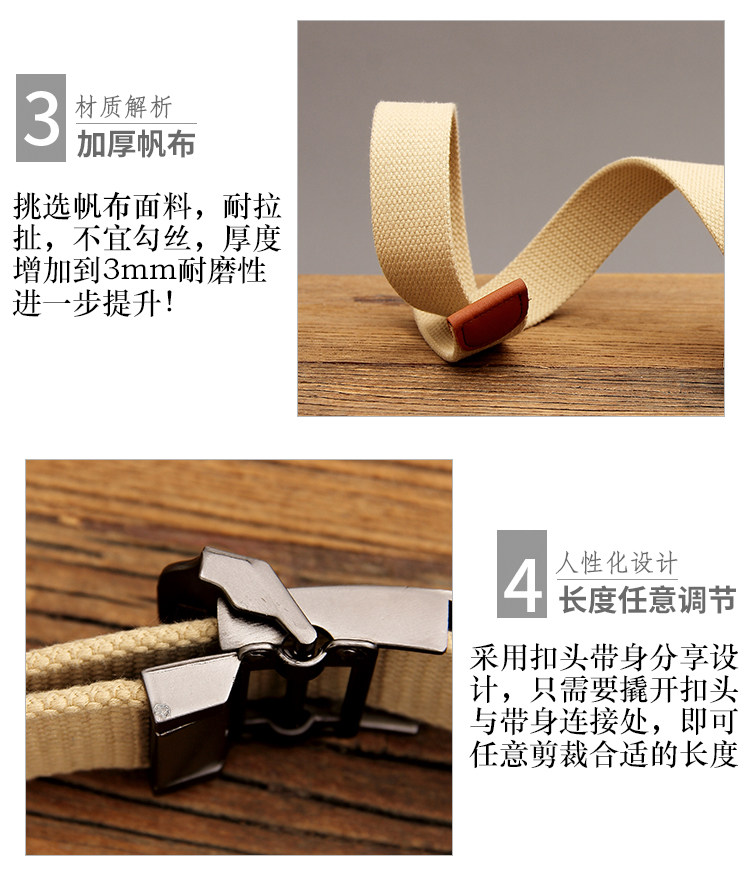 3 材质解析
加厚帆布

挑选帆布面料，耐拉扯，不宜勾丝，厚度增加到3mm耐磨性进一步提升！

4 人性化设计
长度任意调节

采用扣头带身分享设计，只需要撬开扣头与带身连接处，即可任意剪裁合适的长度