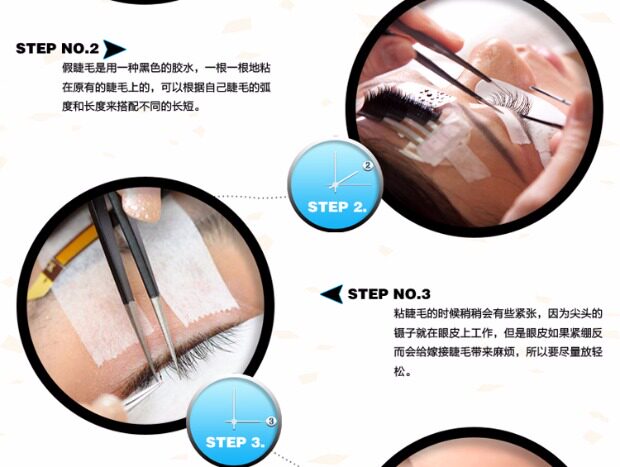 STEP NO.2

假睫毛是用一种黑色的胶水，一根一根地粘在原有的睫毛上的，可以根据自己睫毛的弧度和长度来搭配不同的长短。

2

STEP 2.

STEP NO.3

粘睫毛的时候稍稍会有些紧张，因为尖头的镊子就在眼皮上工作，但是眼皮如果紧绷反而会给嫁接睫毛带来麻烦，所以要尽量放轻松。

3

STEP 3.