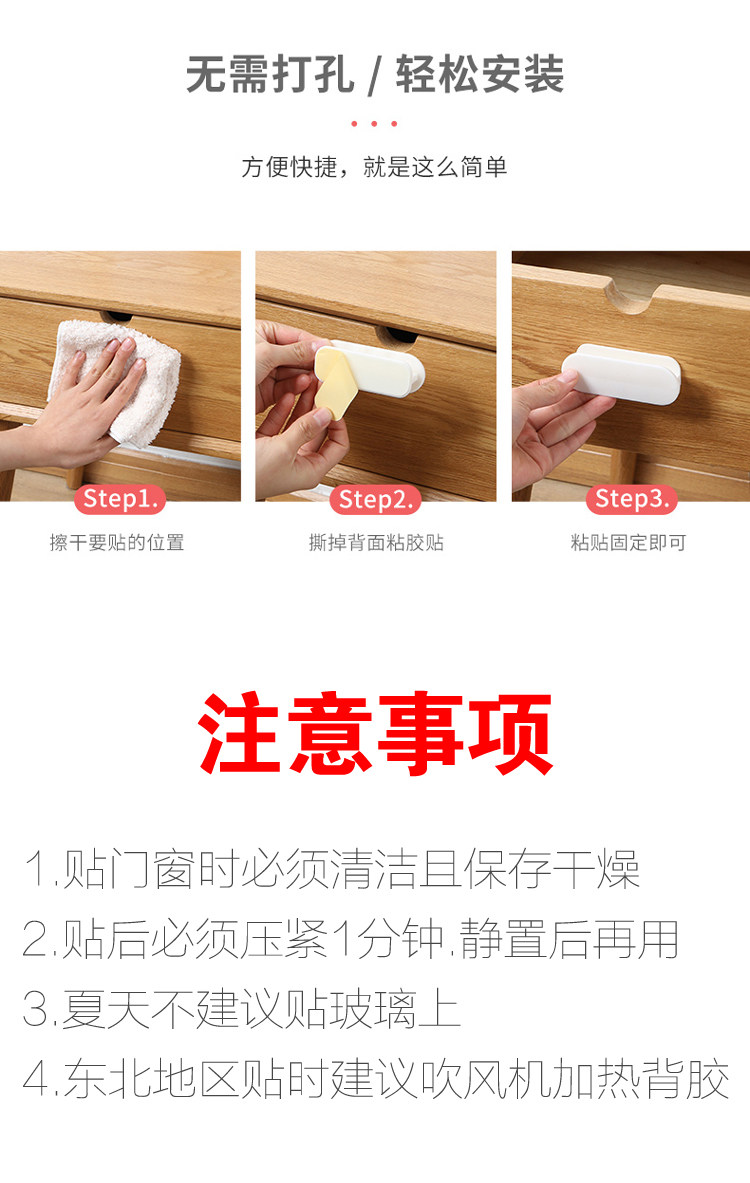 无需打孔 / 轻松安装

方便快捷，就是这么简单

Step1.
擦干要贴的位置

Step2.
撕掉背面粘胶贴

Step3.
粘贴固定即可

注意事项

1.贴门窗时必须清洁且保存干燥

2.贴后必须压紧1分钟.静置后再用

3.夏天不建议贴玻璃上

4.东北地区贴时建议吹风机加热背胶