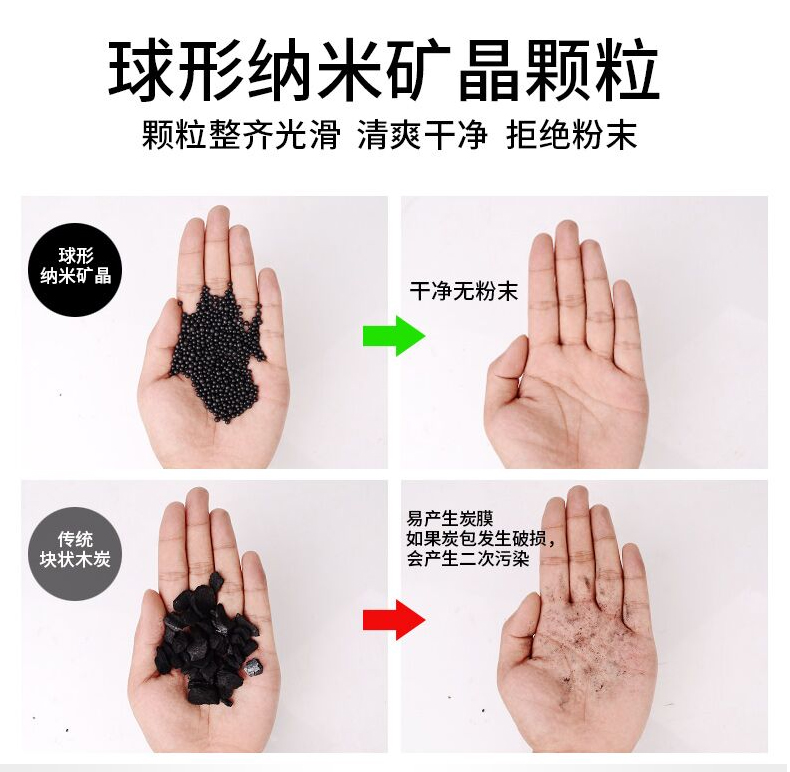 球形纳米矿晶颗粒

颗粒整齐光滑 清爽干净 拒绝粉末

球形
纳米矿晶

干净无粉末

传统
块状木炭

易产生炭膜
如果炭包发生破损，
会产生二次污染