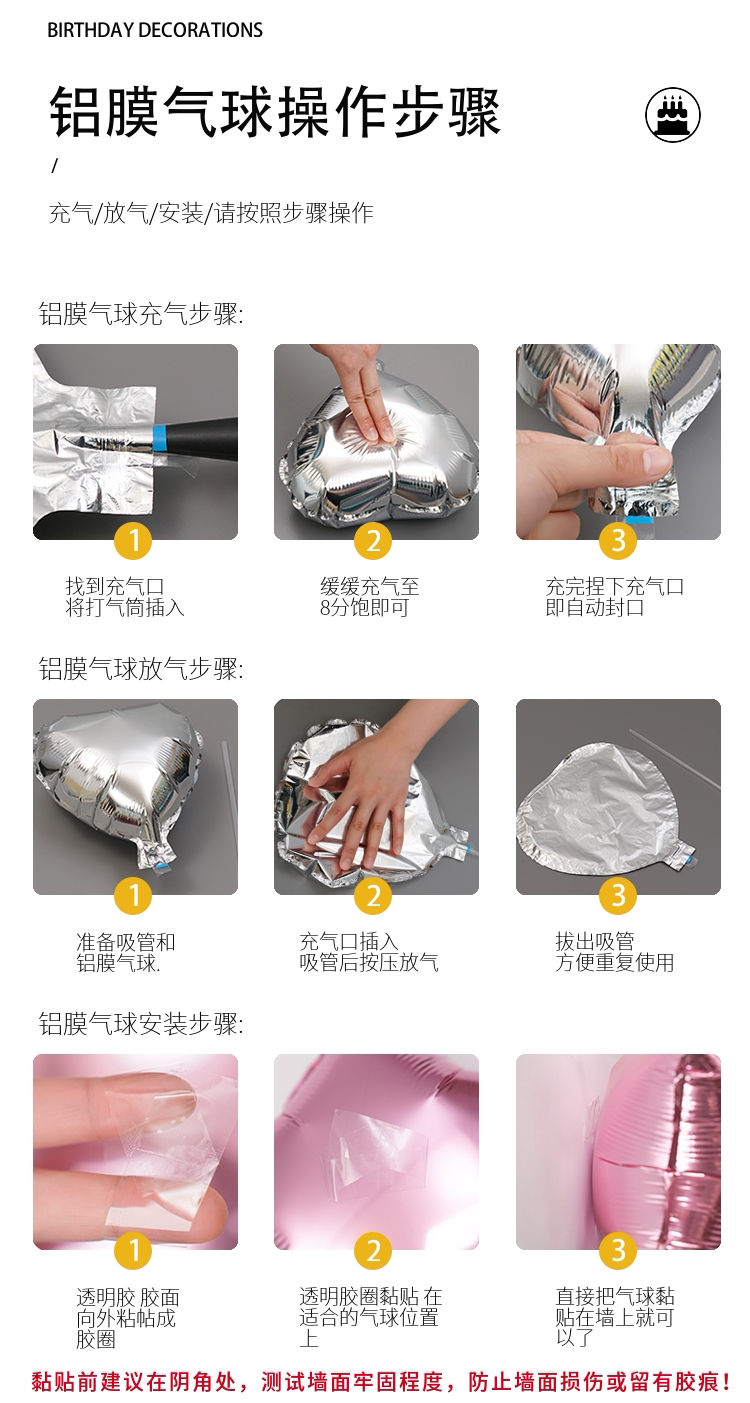 BIRTHDAY DECORATIONS

铝膜气球操作步骤

/

充气/放气/安装/请按照步骤操作

铝膜气球充气步骤:

1
找到充气口
将打气筒插入

2
缓缓充气至
8分饱即可

3
充完捏下充气口
即自动封口

铝膜气球放气步骤:

1
准备吸管和
铝膜气球.

2
充气口插入
吸管后按压放气

3
拔出吸管
方便重复使用

铝膜气球安装步骤:

1
透明胶 胶面
向外粘帖成
胶圈

2
透明胶圈黏贴 在
适合的气球位置
上

3
直接把气球黏
贴在墙上就可
以了

黏贴前建议在阴角处，测试墙面牢固程度，防止墙面损伤或留有胶痕！