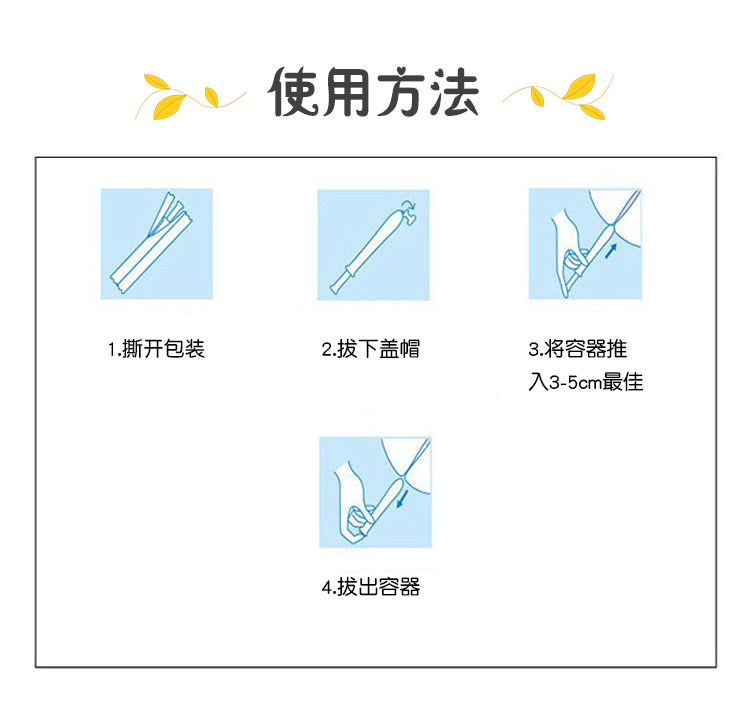 使用方法

1.撕开包装

2.拔下盖帽

3.将容器推入3-5cm最佳

4.拔出容器