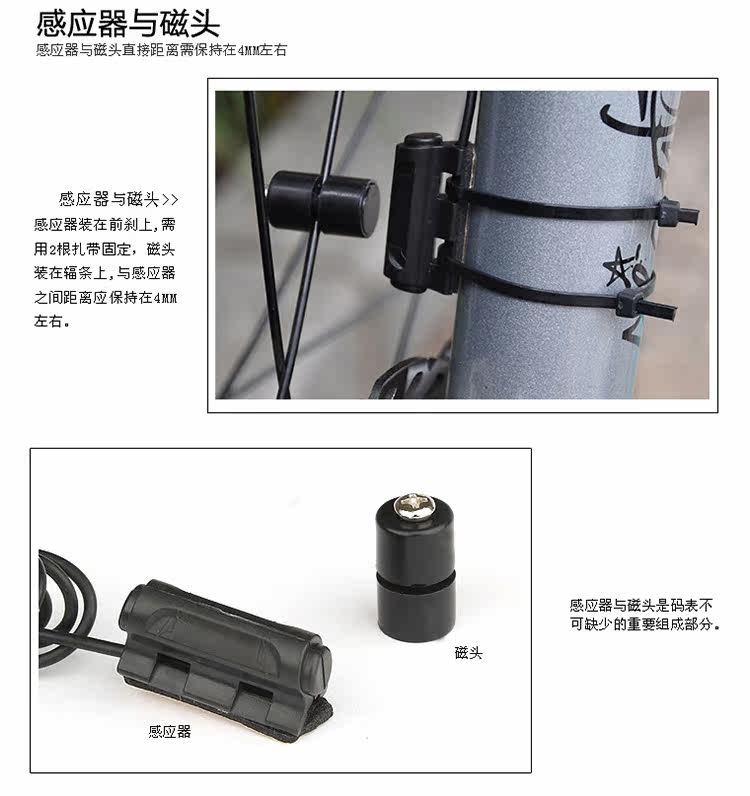 感应器与磁头
感应器与磁头直接距离需保持在4MM左右

感应器与磁头>>
感应器装在前刹上,需用2根扎带固定，磁头装在辐条上,与感应器之间距离应保持在4MM左右。

磁头

感应器

感应器与磁头是码表不可缺少的重要组成部分。