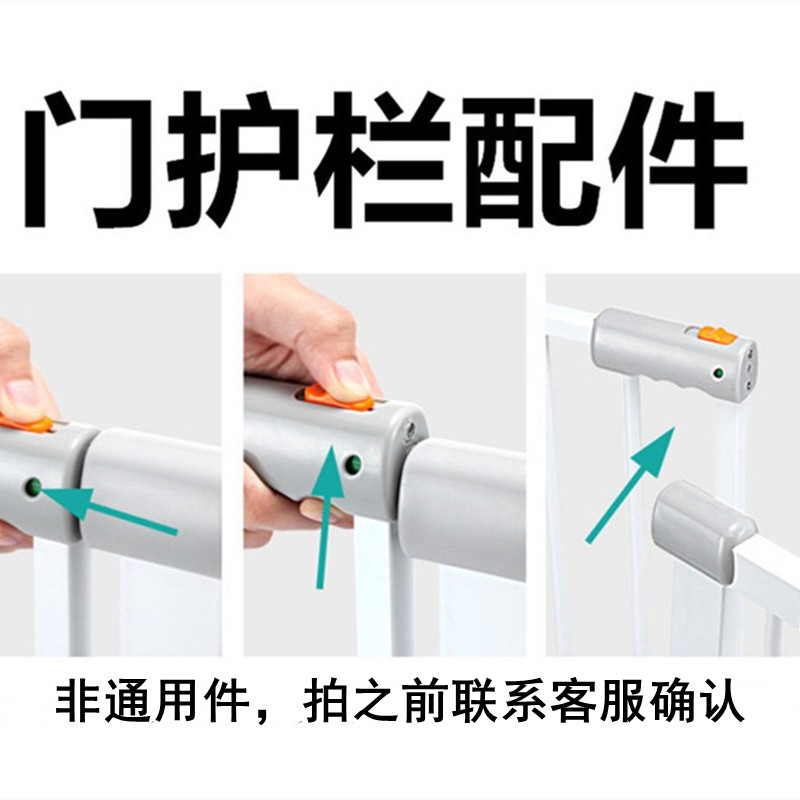 门护栏配件

非通用件，拍之前联系客服确认