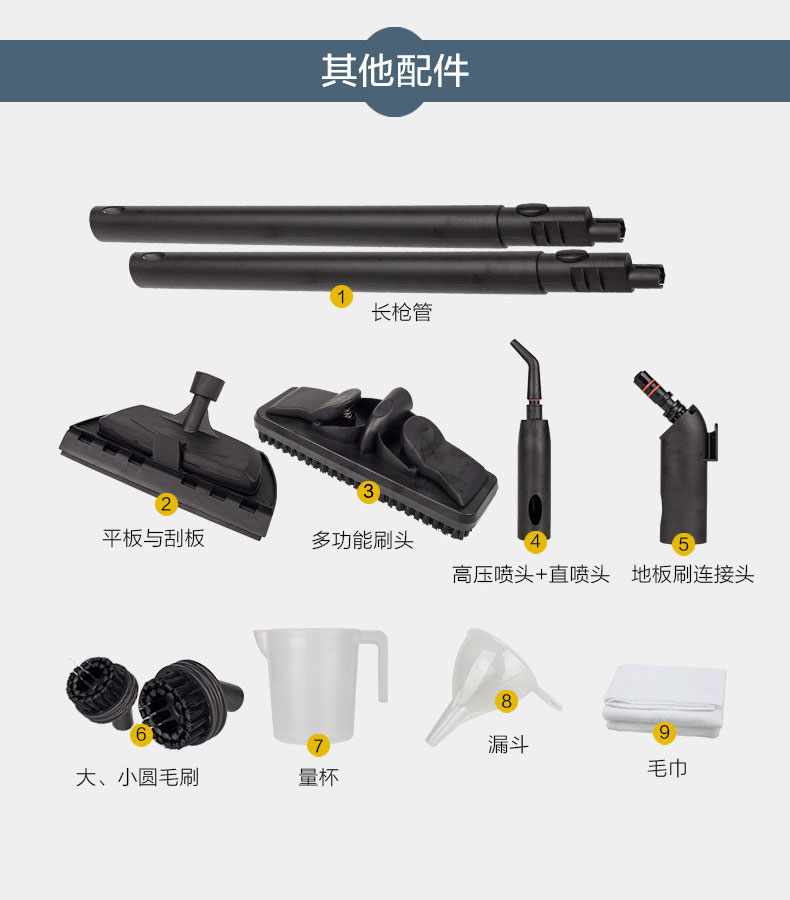 其他配件

1
长枪管

2
平板与刮板

3
多功能刷头

4
高压喷头+直喷头

5
地板刷连接头

6
大、小圆毛刷

7
量杯

8
漏斗

9
毛巾