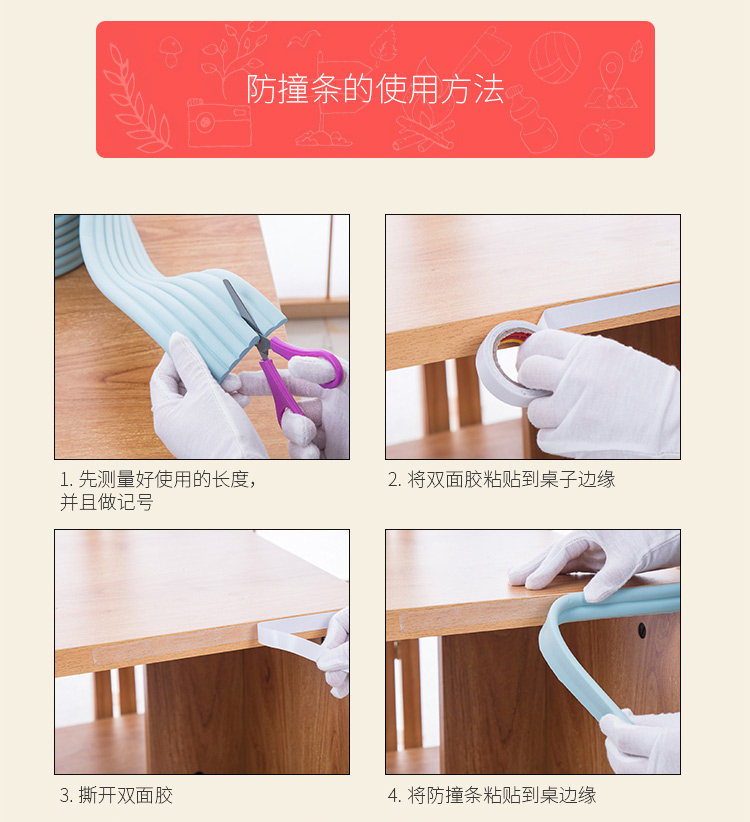 防撞条的使用方法

1. 先测量好使用的长度，并且做记号

2. 将双面胶粘贴到桌子边缘

3. 撕开双面胶

4. 将防撞条粘贴到桌边缘