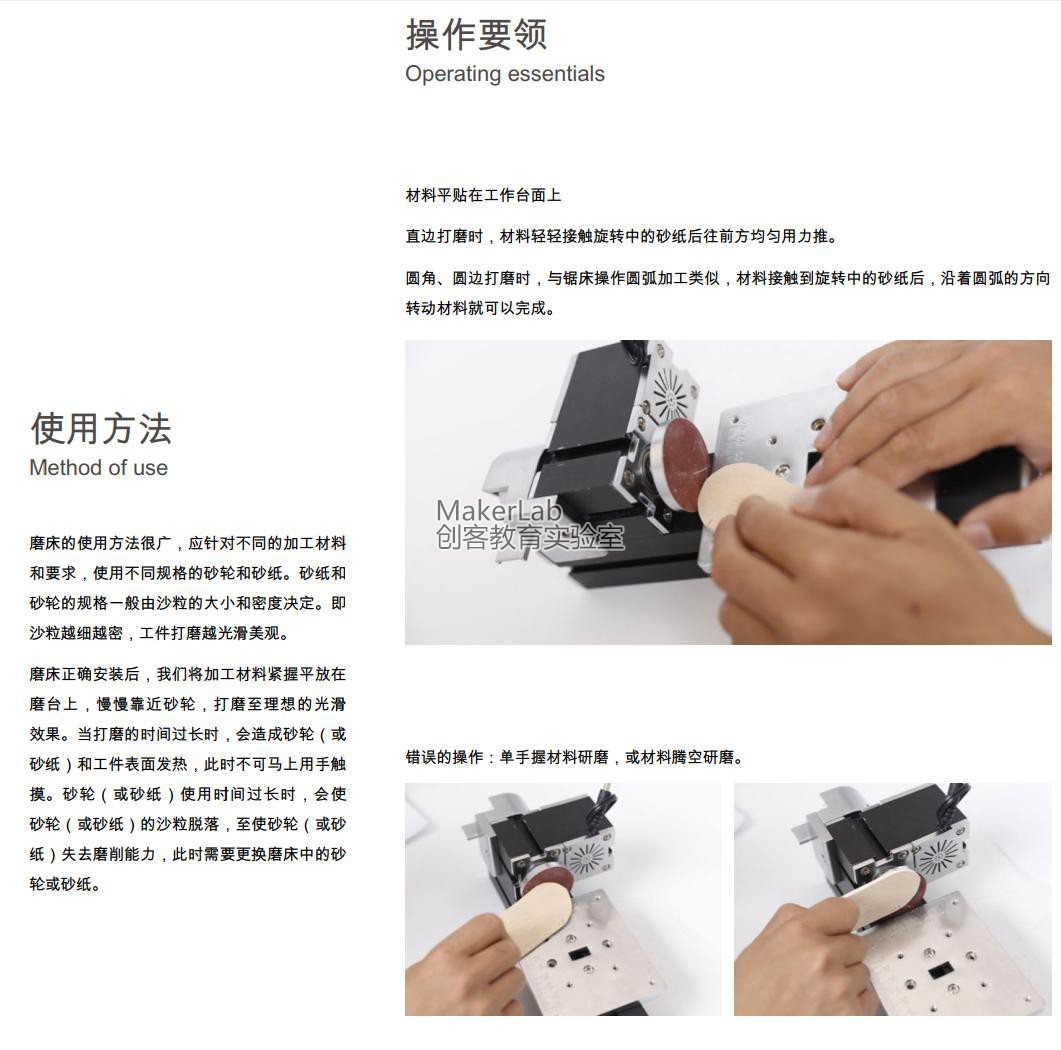 使用方法
Method of use

磨床的使用方法很广，应针对不同的加工材料和要求，使用不同规格的砂轮和砂纸。砂纸和砂轮的规格一般由沙粒的大小和密度决定。即沙粒越细越密，工件打磨越光滑美观。

磨床正确安装后，我们将加工材料紧握平放在磨台上，慢慢靠近砂轮，打磨至理想的光滑效果。当打磨的时间过长时，会造成砂轮（或砂纸）和工件表面发热，此时不可马上用手触摸。砂轮（或砂纸）使用时间过长时，会使砂轮（或砂纸）的沙粒脱落，至使砂轮（或砂纸）失去磨削能力，此时需要更换磨床中的砂轮或砂纸。

操作要领
Operating essentials

材料平贴在工作台面上

直边打磨时，材料轻轻接触旋转中的砂纸后往前方均匀用力推。

圆角、圆边打磨时，与锯床操作圆弧加工类似，材料接触到旋转中的砂纸后，沿着圆弧的方向转动材料就可以完成。

MakerLab
创客教育实验室

错误的操作：单手握材料研磨，或材料腾空研磨。