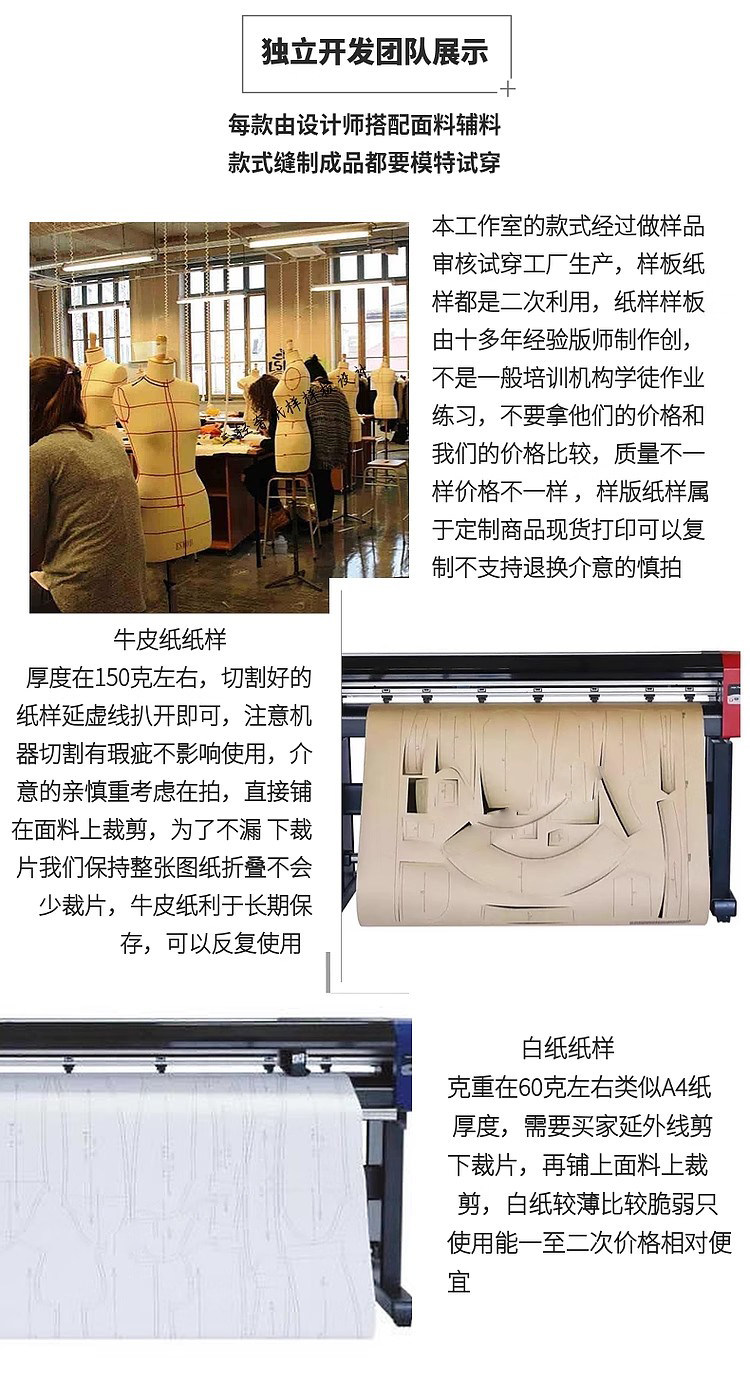 独立开发团队展示

每款由设计师搭配面料辅料
款式缝制成品都要模特试穿

本工作室的款式经过做样品审核试穿工厂生产，样板纸样都是二次利用，纸样样板由十多年经验版师制作创，不是一般培训机构学徒作业练习，不要拿他们的价格和我们的价格比较，质量不一样价格不一样，样版纸样属于定制商品现货打印可以复制不支持退换介意的慎拍

牛皮纸纸样
厚度在150克左右，切割好的纸样延虚线扒开即可，注意机器切割有瑕疵不影响使用，介意的亲慎重考虑在拍，直接铺在面料上裁剪，为了不漏 下裁片我们保持整张图纸折叠不会少裁片，牛皮纸利于长期保存，可以反复使用

白纸纸样
克重在60克左右类似A4纸厚度，需要买家延外线剪下裁片，再铺上面料上裁剪，白纸较薄比较脆弱只使用能一至二次价格相对便宜