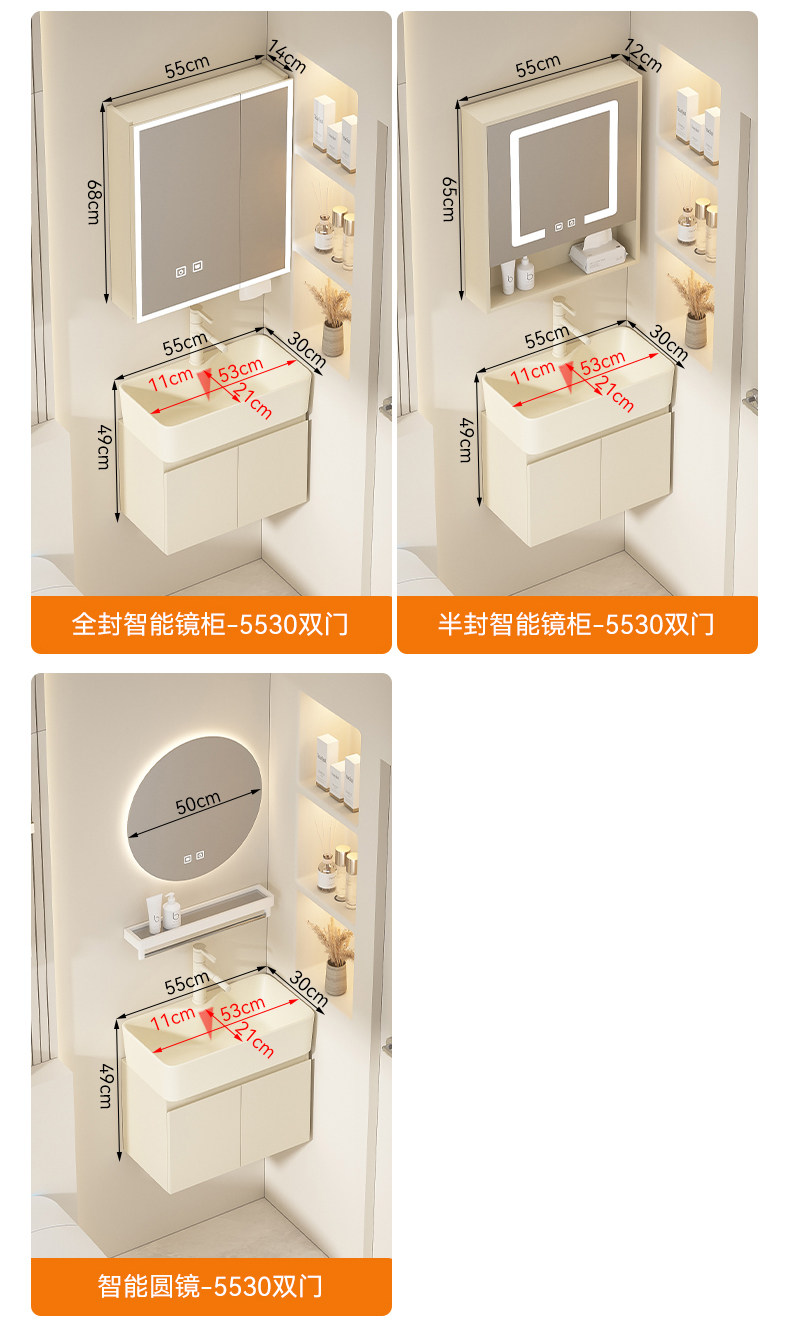 55cm
14cm
68cm
55cm
30cm
11cm
53cm
21cm
49cm
全封智能镜柜-5530双门

55cm
12cm
65cm
55cm
30cm
11cm
53cm
21cm
49cm
半封智能镜柜-5530双门

50cm
55cm
30cm
11cm
53cm
21cm
49cm
智能圆镜-5530双门