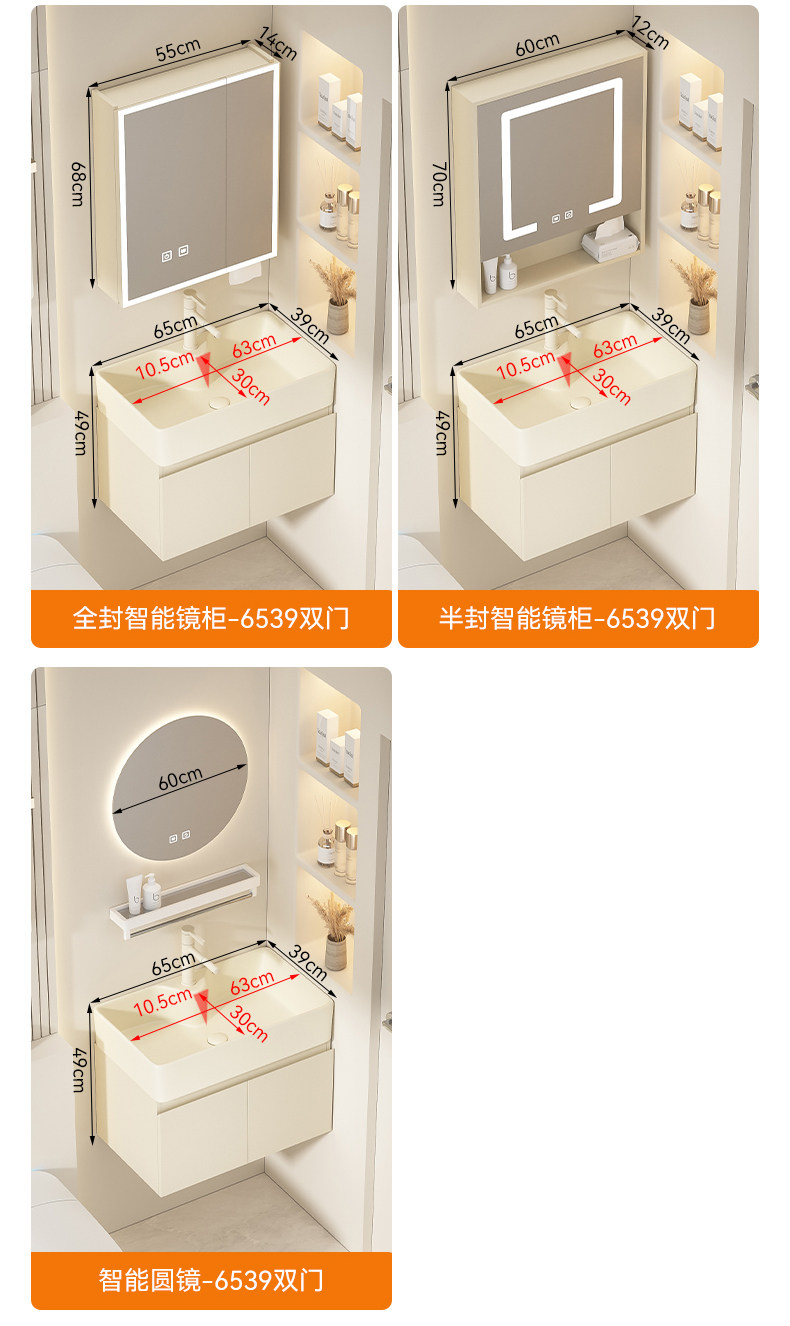 55cm
14cm
68cm
65cm
39cm
10.5cm
63cm
30cm
49cm
全封智能镜柜-6539双门

60cm
12cm
70cm
65cm
39cm
10.5cm
63cm
30cm
49cm
半封智能镜柜-6539双门

60cm
65cm
39cm
10.5cm
63cm
30cm
49cm
智能圆镜-6539双门