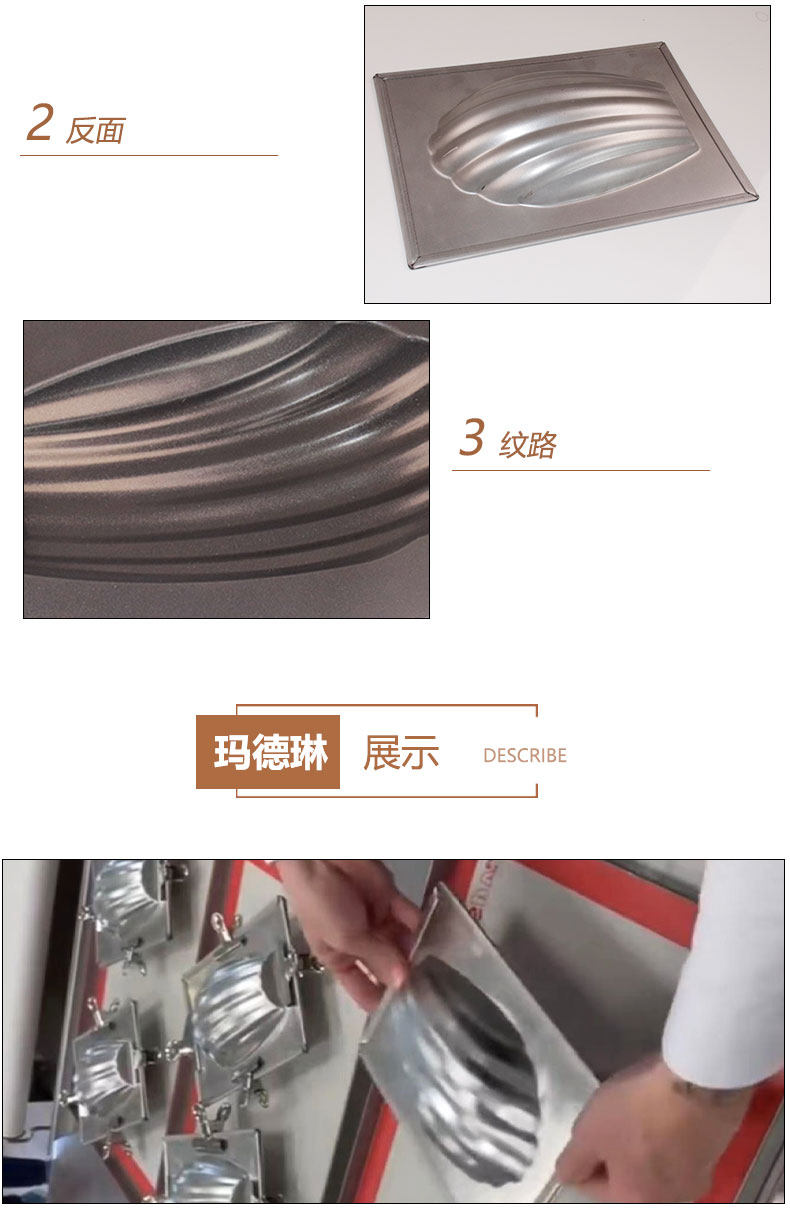 2 反面

3 纹路

玛德琳 展示 DESCRIBE