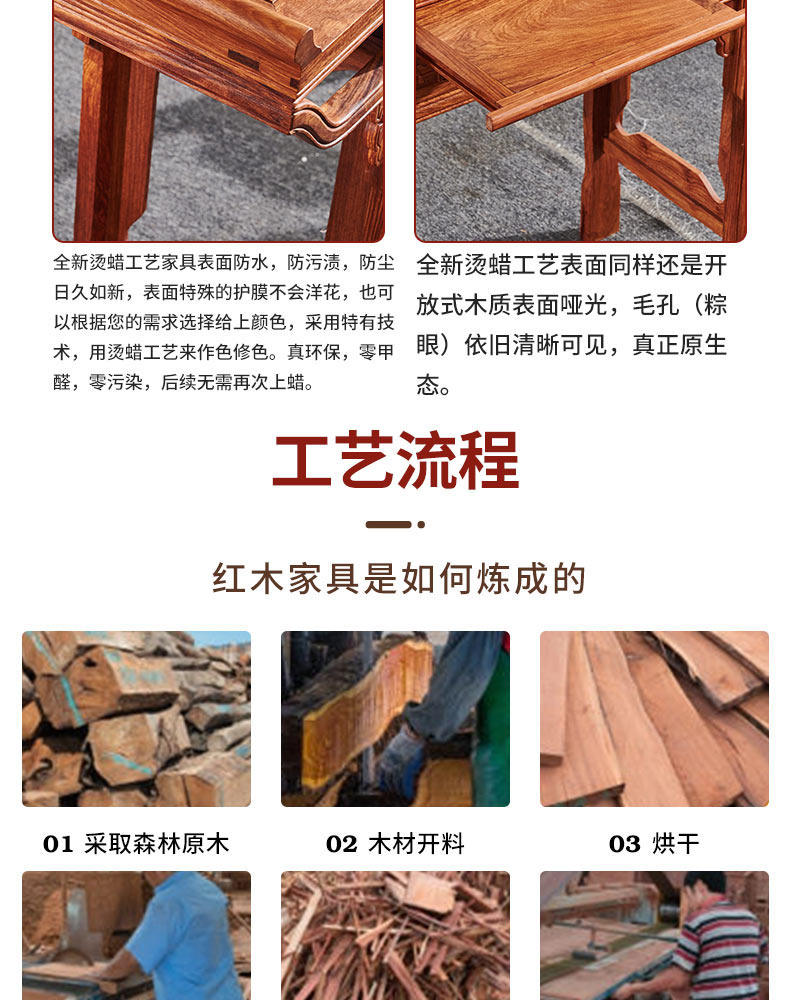 全新烫蜡工艺家具表面防水，防污渍，防尘日久如新，表面特殊的护膜不会洋花，也可以根据您的需求选择给上颜色，采用特有技术，用烫蜡工艺来作色修色。真环保，零甲醛，零污染，后续无需再次上蜡。

全新烫蜡工艺表面同样还是开放式木质表面哑光，毛孔（粽眼）依旧清晰可见，真正原生态。

工艺流程

红木家具是如何炼成的

01 采取森林原木

02 木材开料

03 烘干