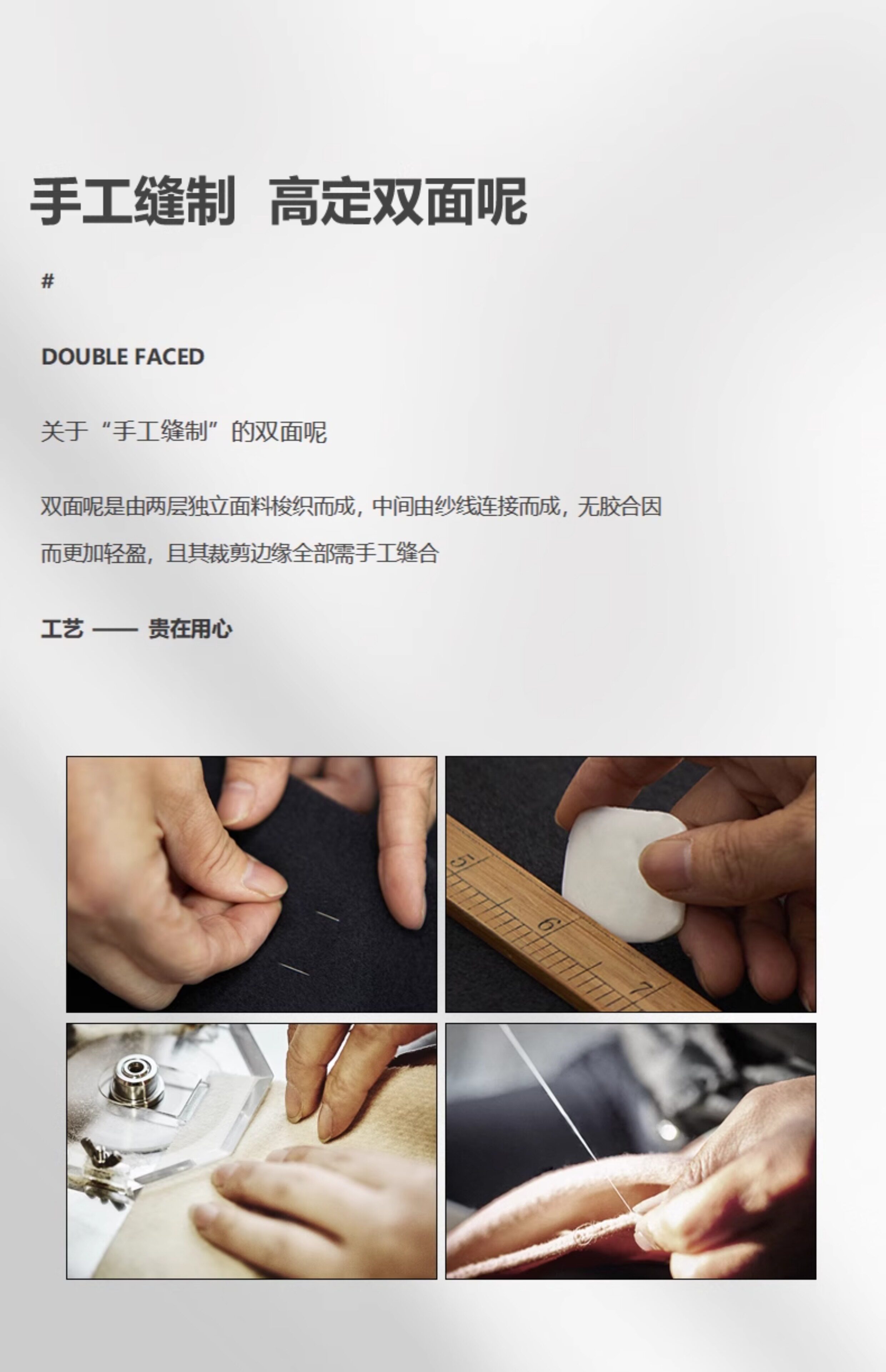 手工缝制 高定双面呢

#

DOUBLE FACED

关于“手工缝制”的双面呢

双面呢是由两层独立面料梭织而成，中间由纱线连接而成，无胶合因而更加轻盈，且其裁剪边缘全部需手工缝合

工艺 —— 贵在用心

5

6

7