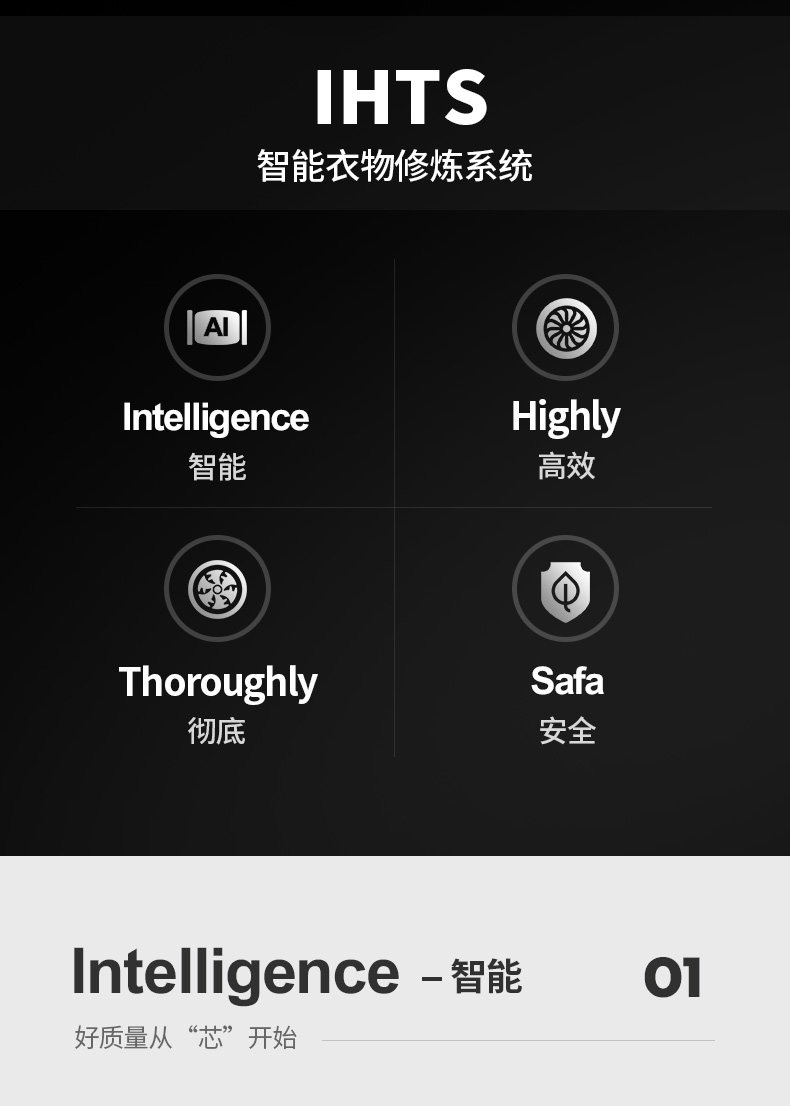 IHTS
智能衣物修炼系统

AI

Intelligence
智能

Highly
高效

Thoroughly
彻底

Safa
安全

Intelligence – 智能

01

好质量从“芯”开始