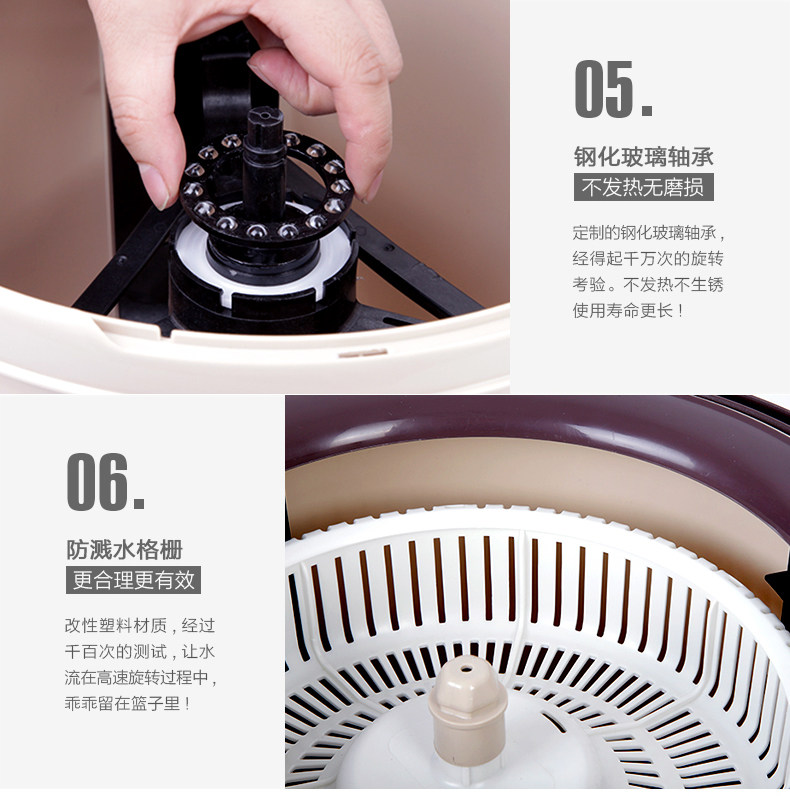 05.

钢化玻璃轴承

不发热无磨损

定制的钢化玻璃轴承，经得起千万次的旋转考验。不发热不生锈使用寿命更长！

06.

防溅水格栅

更合理更有效

改性塑料材质，经过千百次的测试，让水流在高速旋转过程中，乖乖留在篮子里！