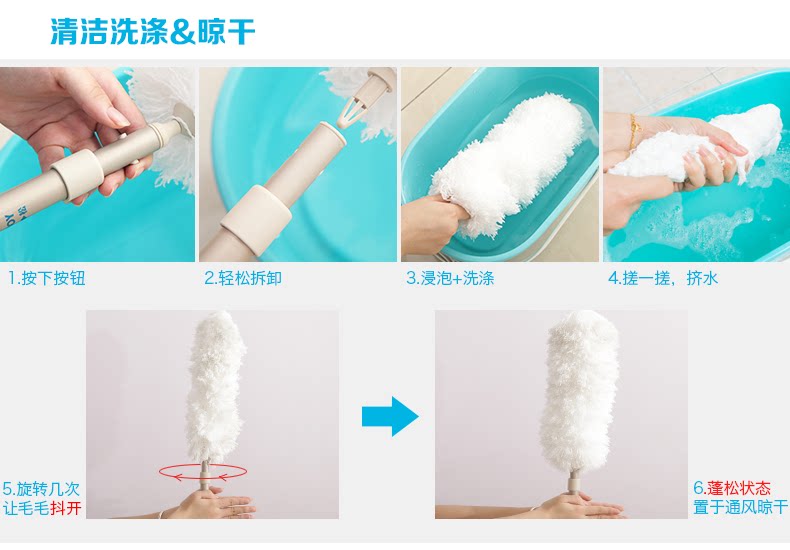 清洁洗涤&晾干

1.按下按钮

2.轻松拆卸

3.浸泡+洗涤

4.搓一搓，挤水

5.旋转几次
让毛毛抖开

6.蓬松状态
置于通风晾干