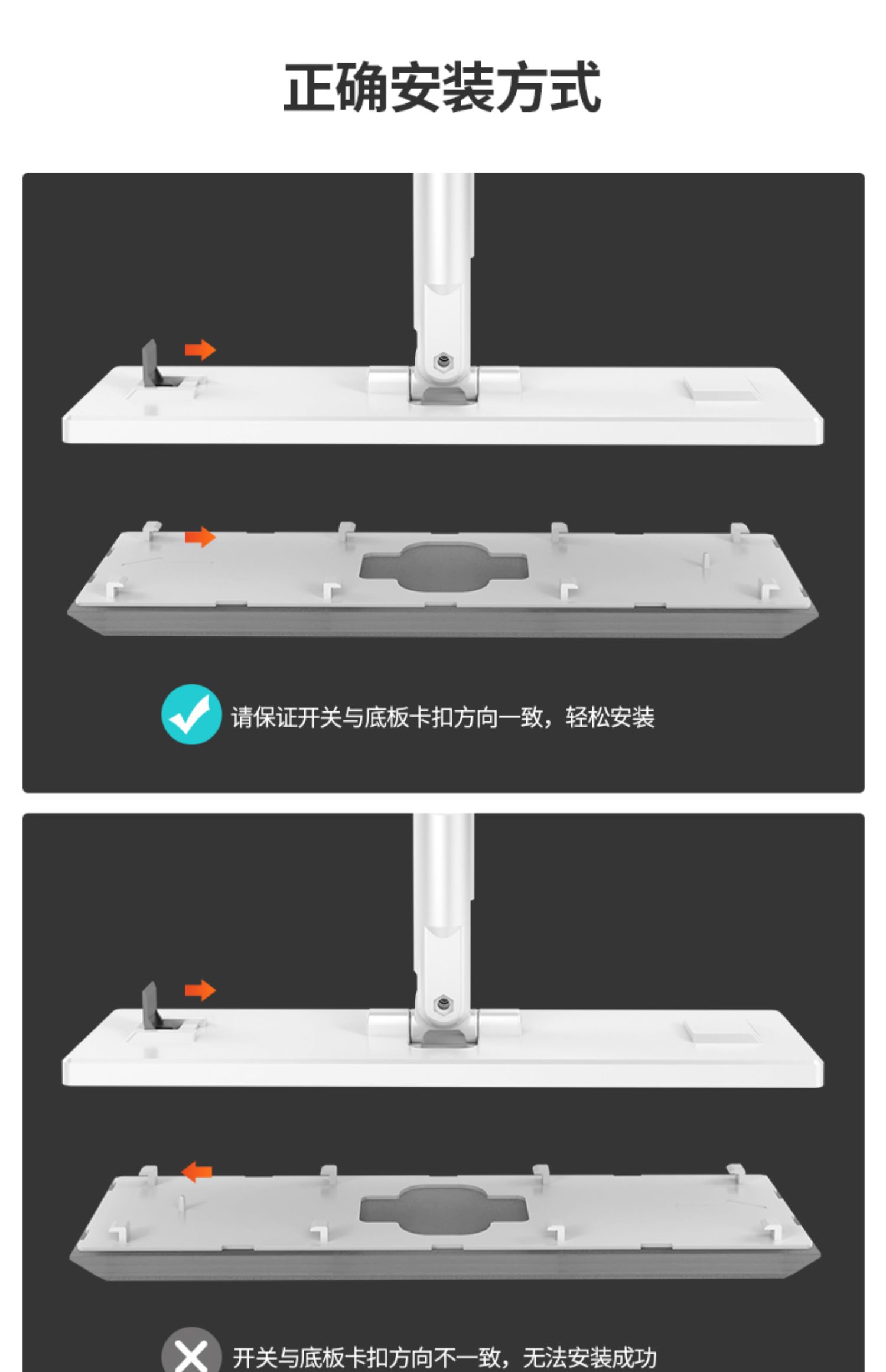 正确安装方式

请保证开关与底板卡扣方向一致，轻松安装

开关与底板卡扣方向不一致，无法安装成功