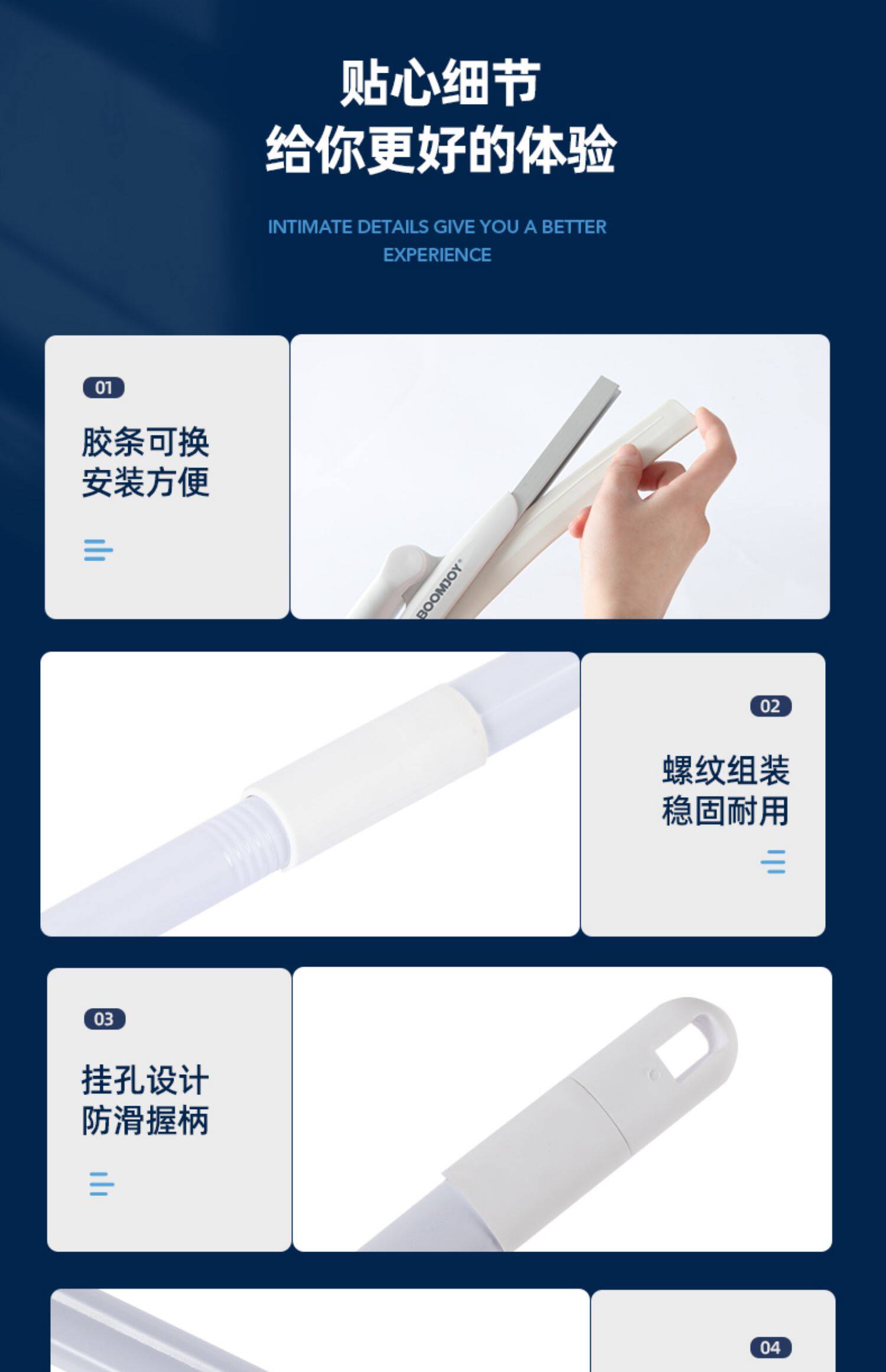 贴心细节
给你更好的体验

INTIMATE DETAILS GIVE YOU A BETTER EXPERIENCE

01

胶条可换
安装方便

BOOMJOY

02

螺纹组装
稳固耐用

03

挂孔设计
防滑握柄

04