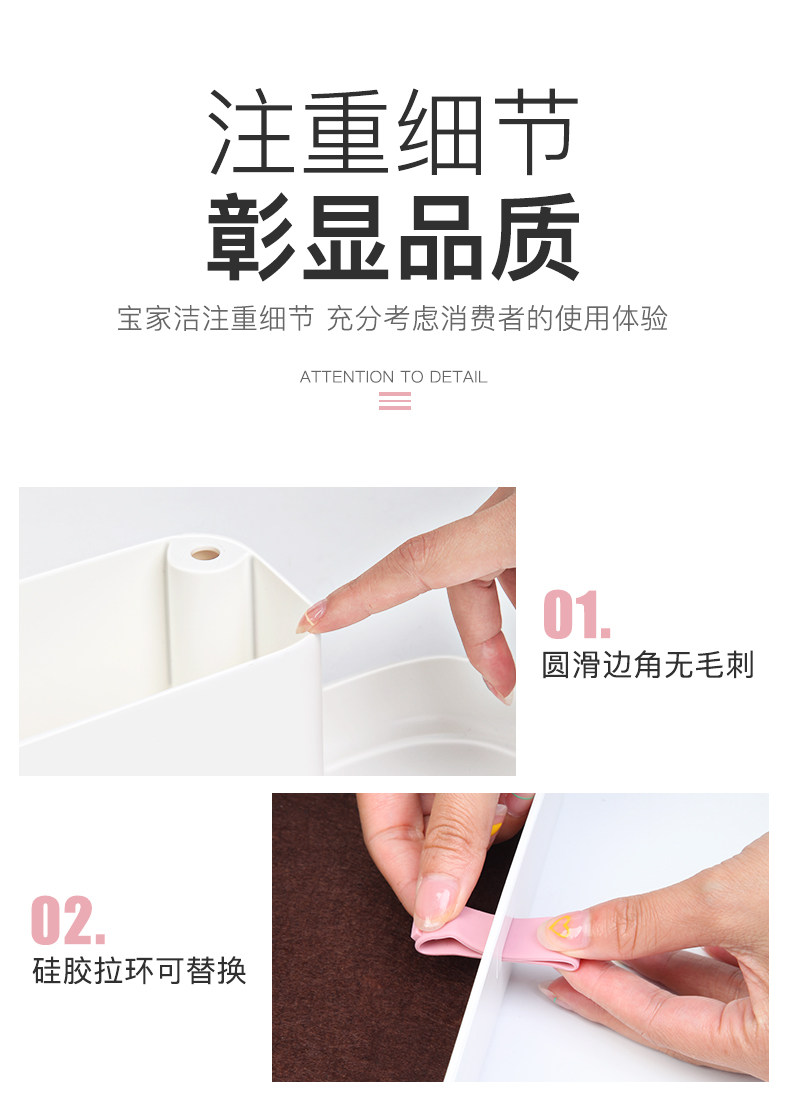 注重细节
彰显品质

宝家洁注重细节 充分考虑消费者的使用体验

ATTENTION TO DETAIL

01.
圆滑边角无毛刺

02.
硅胶拉环可替换