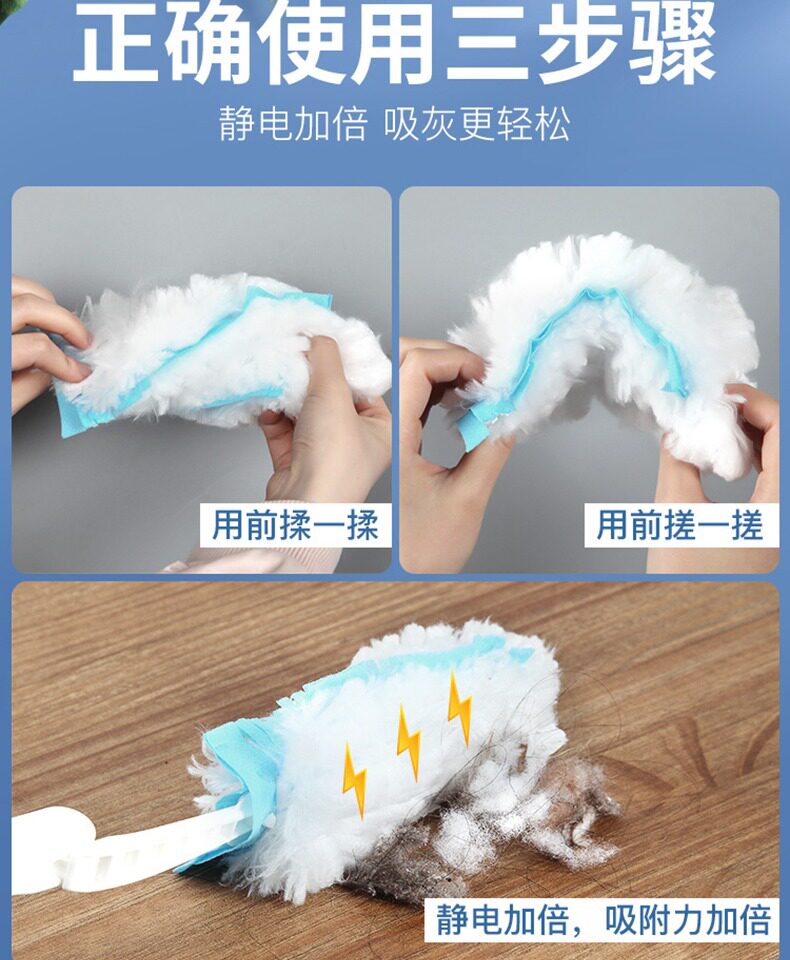 正确使用三步骤

静电加倍 吸灰更轻松

用前揉一揉

用前搓一搓

静电加倍，吸附力加倍