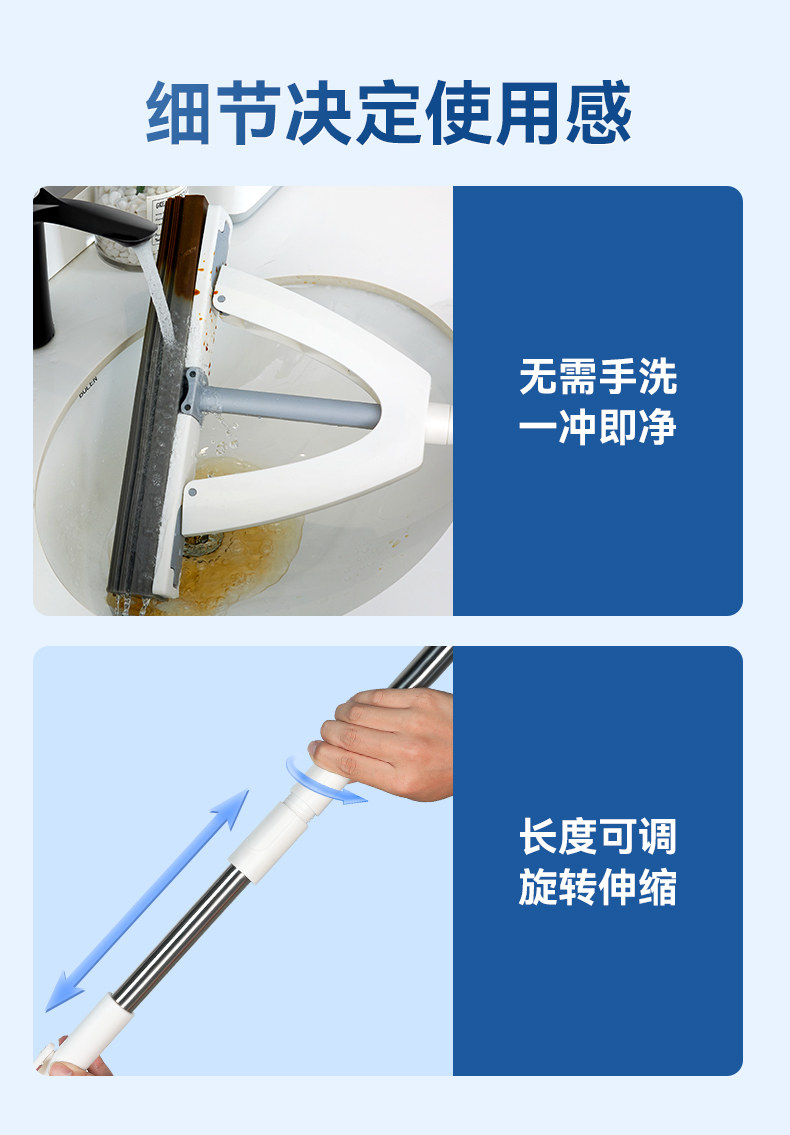 细节决定使用感

无需手洗
一冲即净

长度可调
旋转伸缩