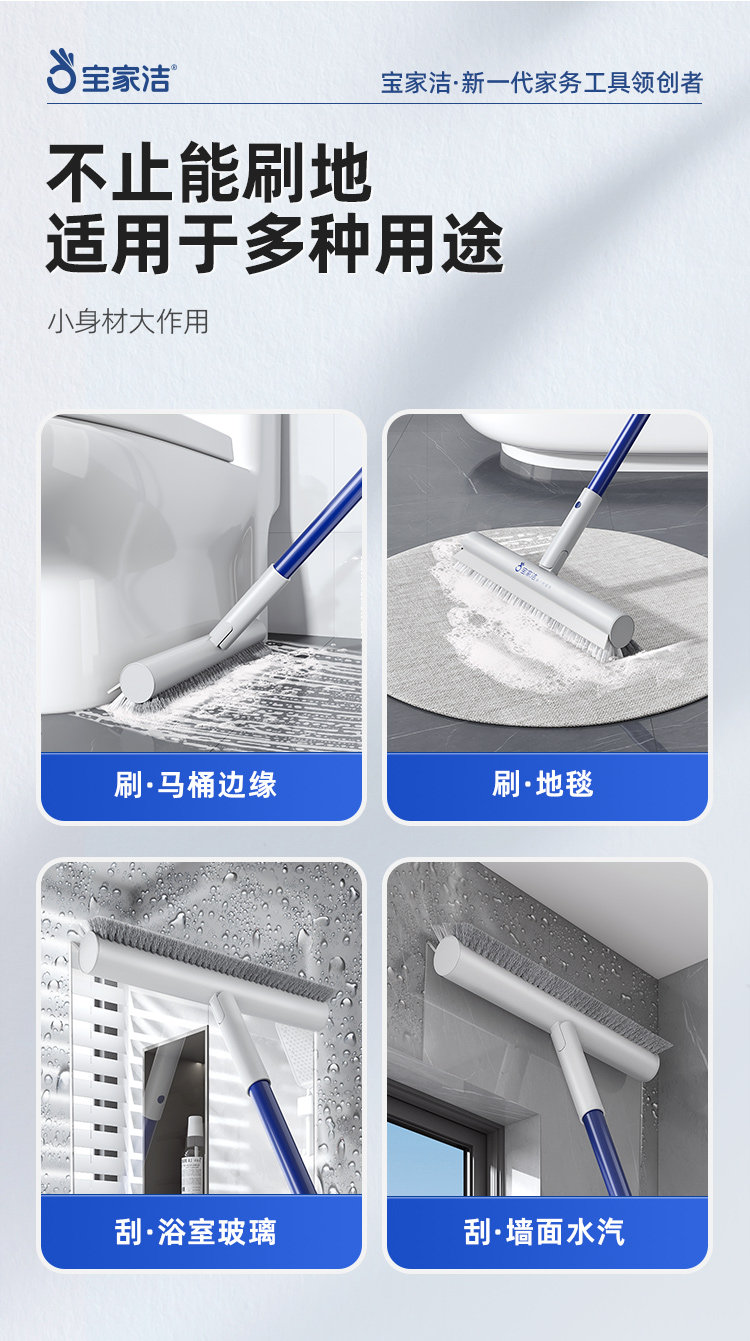 宝家洁®

宝家洁·新一代家务工具领创者

不止能刷地
适用于多种用途

小身材大作用

刷·马桶边缘

宝家洁

刷·地毯

刮·浴室玻璃

刮·墙面水汽