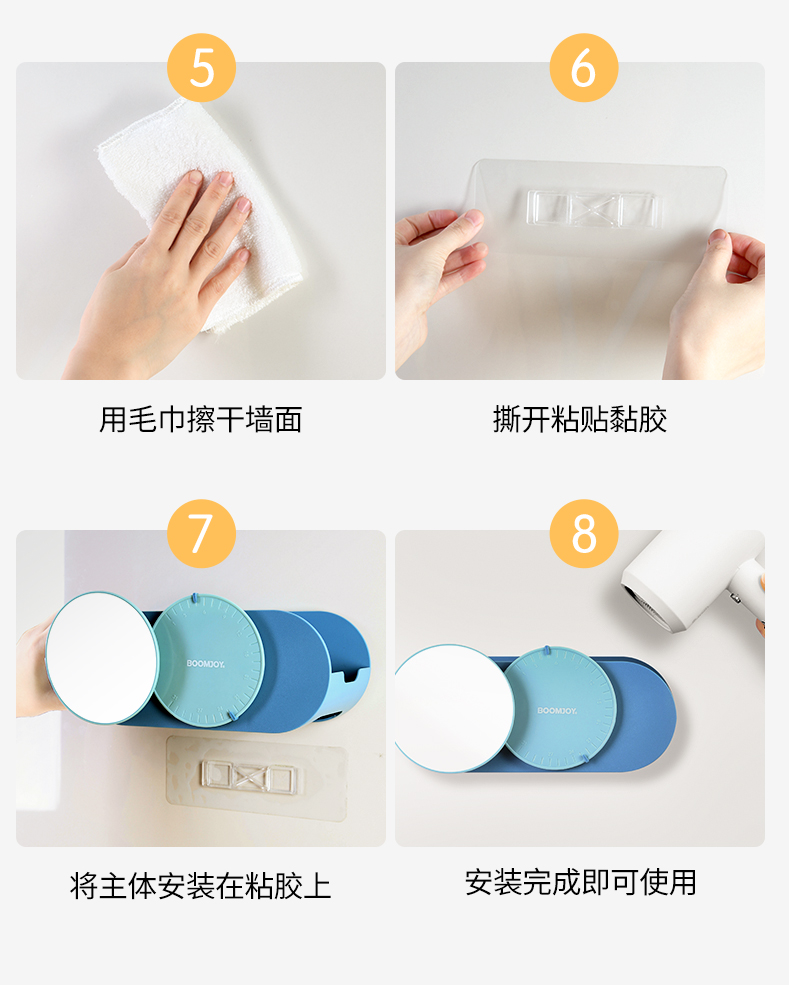 5

用毛巾擦干墙面

6

撕开粘贴黏胶

7

BOOMJOY.

将主体安装在粘胶上

8

BOOMJOY.

安装完成即可使用