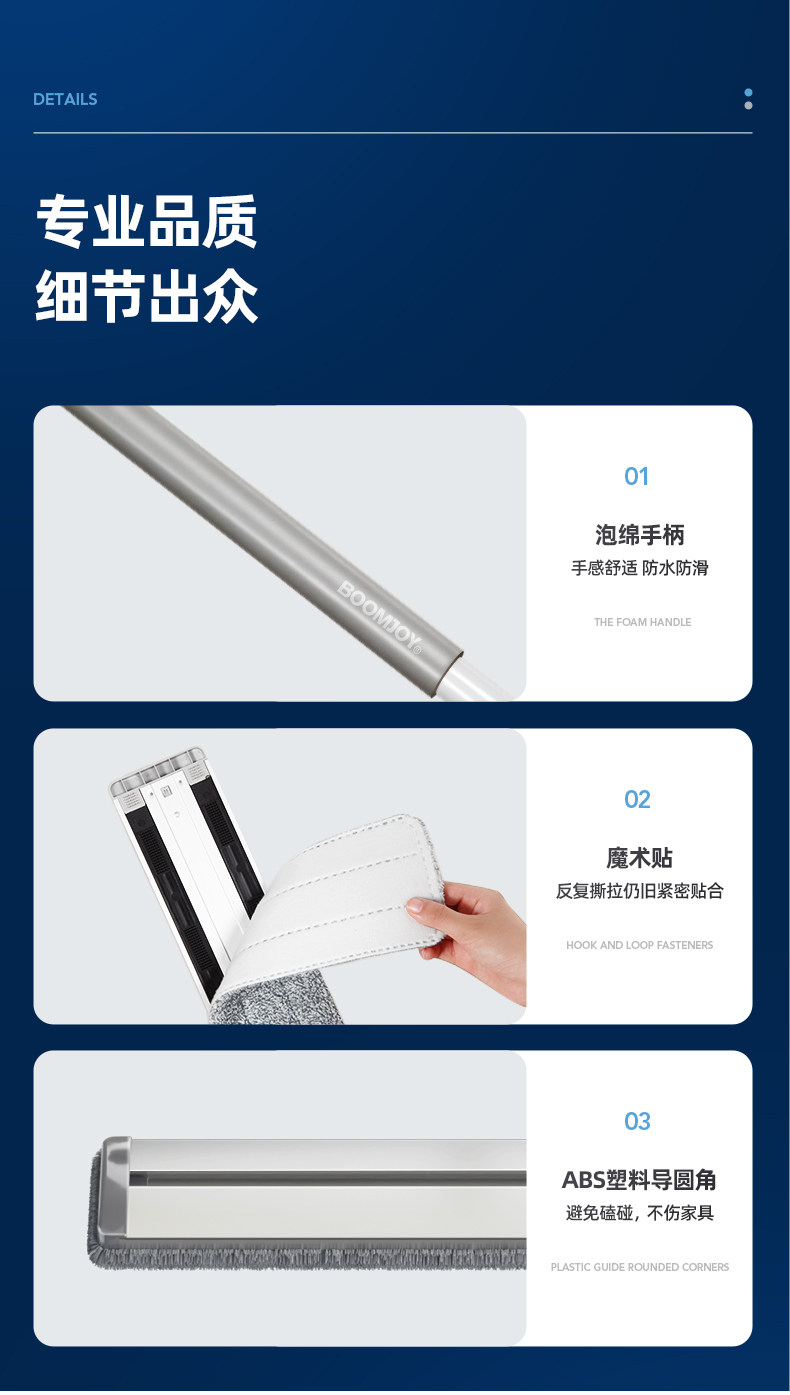 DETAILS

专业品质
细节出众

BOOMJOY®

01

泡绵手柄

手感舒适 防水防滑

THE FOAM HANDLE

02

魔术贴

反复撕拉仍旧紧密贴合

HOOK AND LOOP FASTENERS

03

ABS塑料导圆角

避免磕碰，不伤家具

PLASTIC GUIDE ROUNDED CORNERS