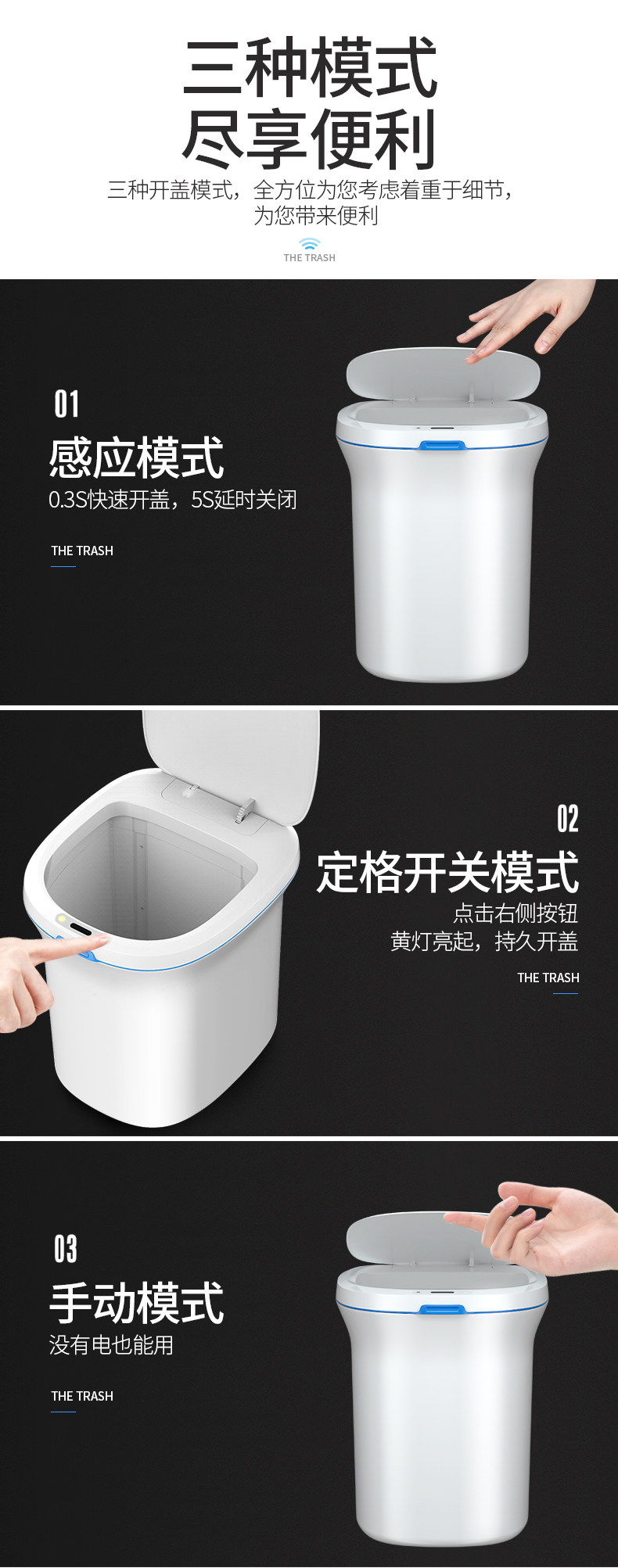 三种模式
尽享便利

三种开盖模式，全方位为您考虑着重于细节，为您带来便利

THE TRASH

01
感应模式
0.3S快速开盖，5S延时关闭

THE TRASH

02
定格开关模式
点击右侧按钮
黄灯亮起，持久开盖

THE TRASH

03
手动模式
没有电也能用

THE TRASH