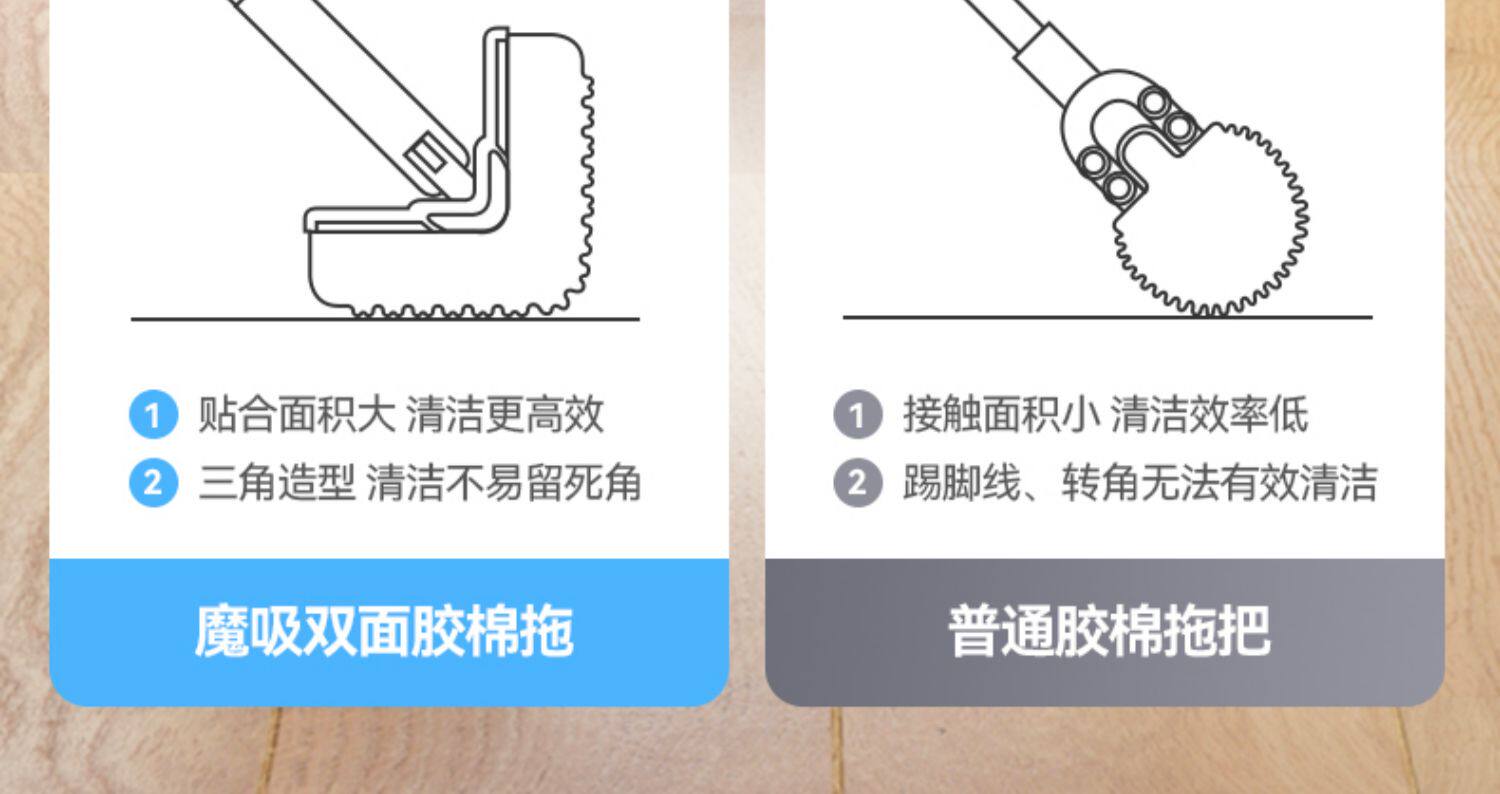 1 贴合面积大 清洁更高效
2 三角造型 清洁不易留死角

魔吸双面胶棉拖

1 接触面积小 清洁效率低
2 踢脚线、转角无法有效清洁

普通胶棉拖把