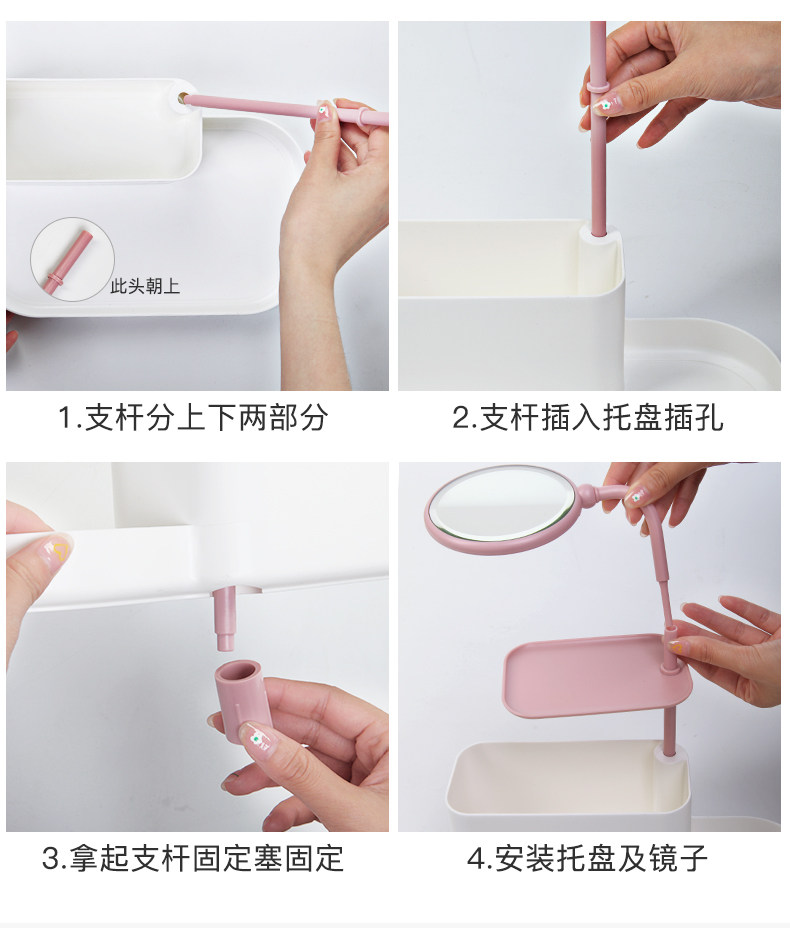 此头朝上

1.支杆分上下两部分

2.支杆插入托盘插孔

3.拿起支杆固定塞固定

4.安装托盘及镜子