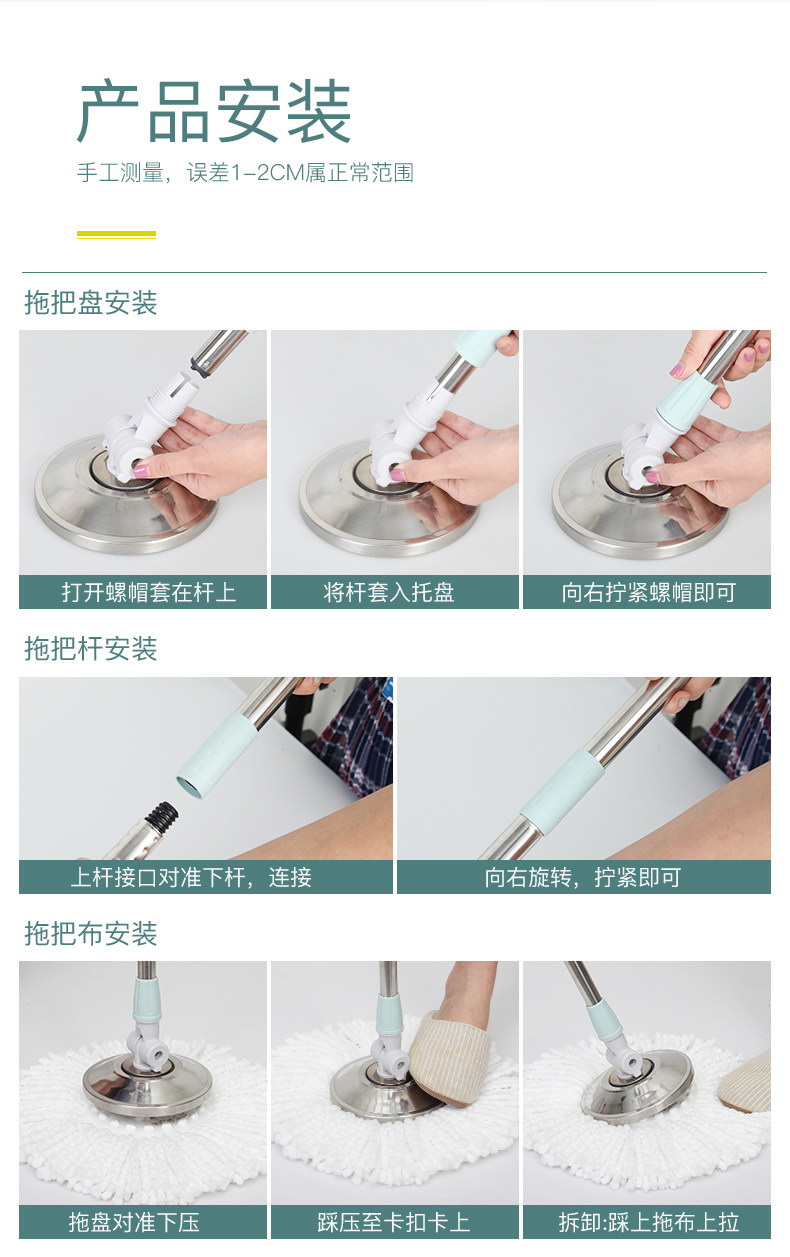 产品安装
手工测量，误差1-2CM属正常范围

拖把盘安装

打开螺帽套在杆上

将杆套入托盘

向右拧紧螺帽即可

拖把杆安装

上杆接口对准下杆，连接

向右旋转，拧紧即可

拖把布安装

拖盘对准下压

踩压至卡扣卡上

拆卸:踩上拖布上拉