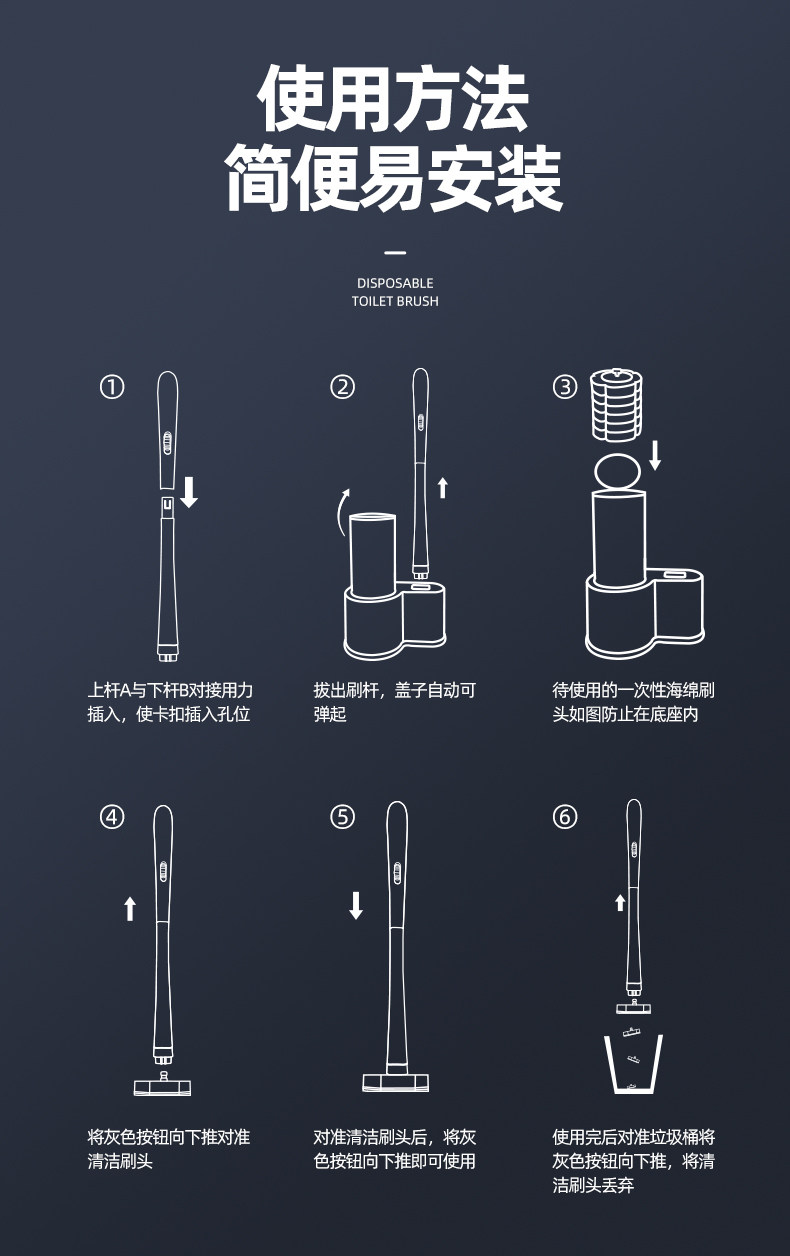 使用方法
简便易安装

DISPOSABLE
TOILET BRUSH

①

上杆A与下杆B对接用力插入，使卡扣插入孔位

②

拔出刷杆，盖子自动可弹起

③

待使用的一次性海绵刷头如图防止在底座内

④

将灰色按钮向下推对准清洁刷头

⑤

对准清洁刷头后，将灰色按钮向下推即可使用

⑥

使用完后对准垃圾桶将灰色按钮向下推，将清洁刷头丢弃