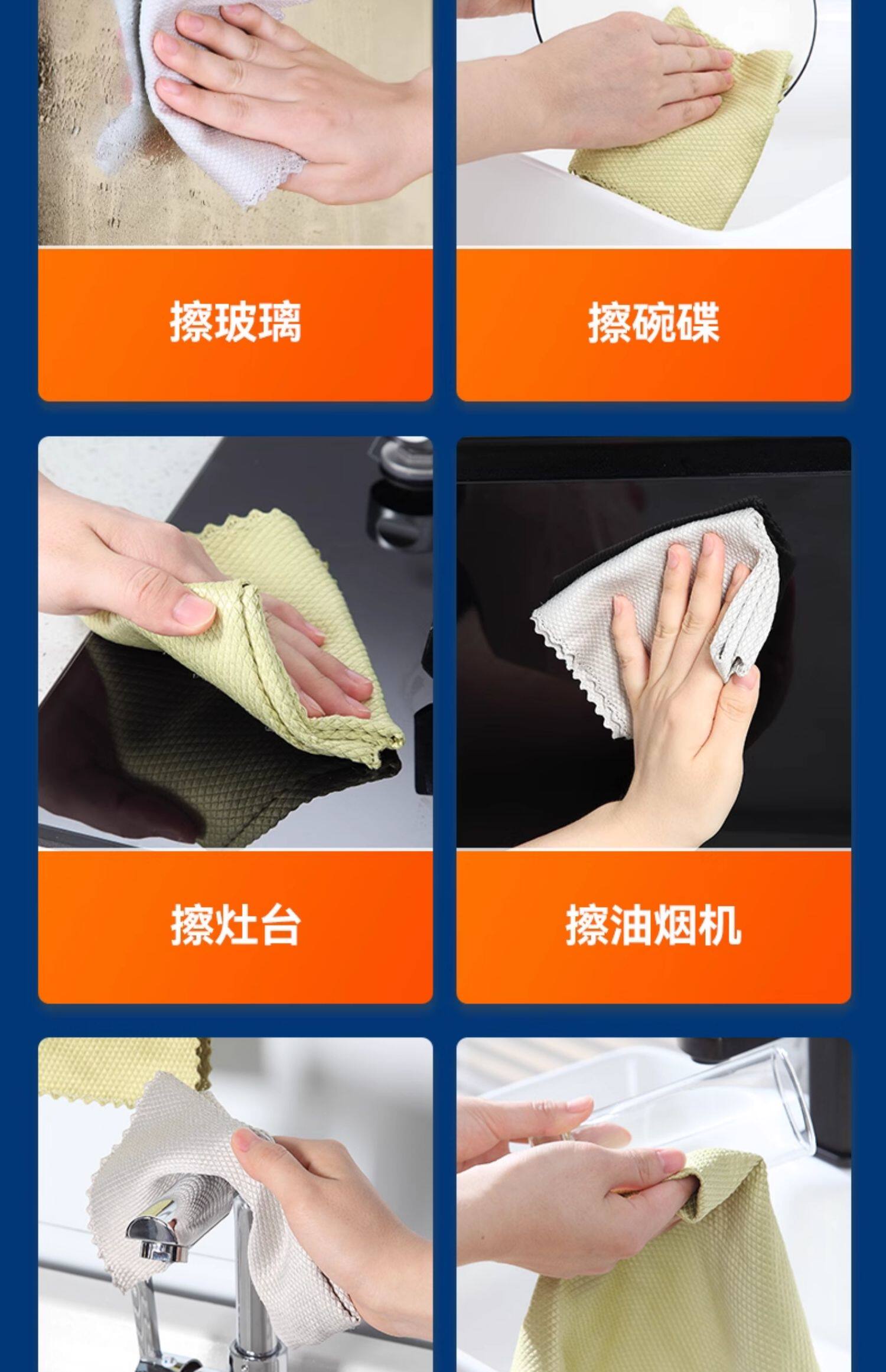 擦玻璃

擦碗碟

擦灶台

擦油烟机