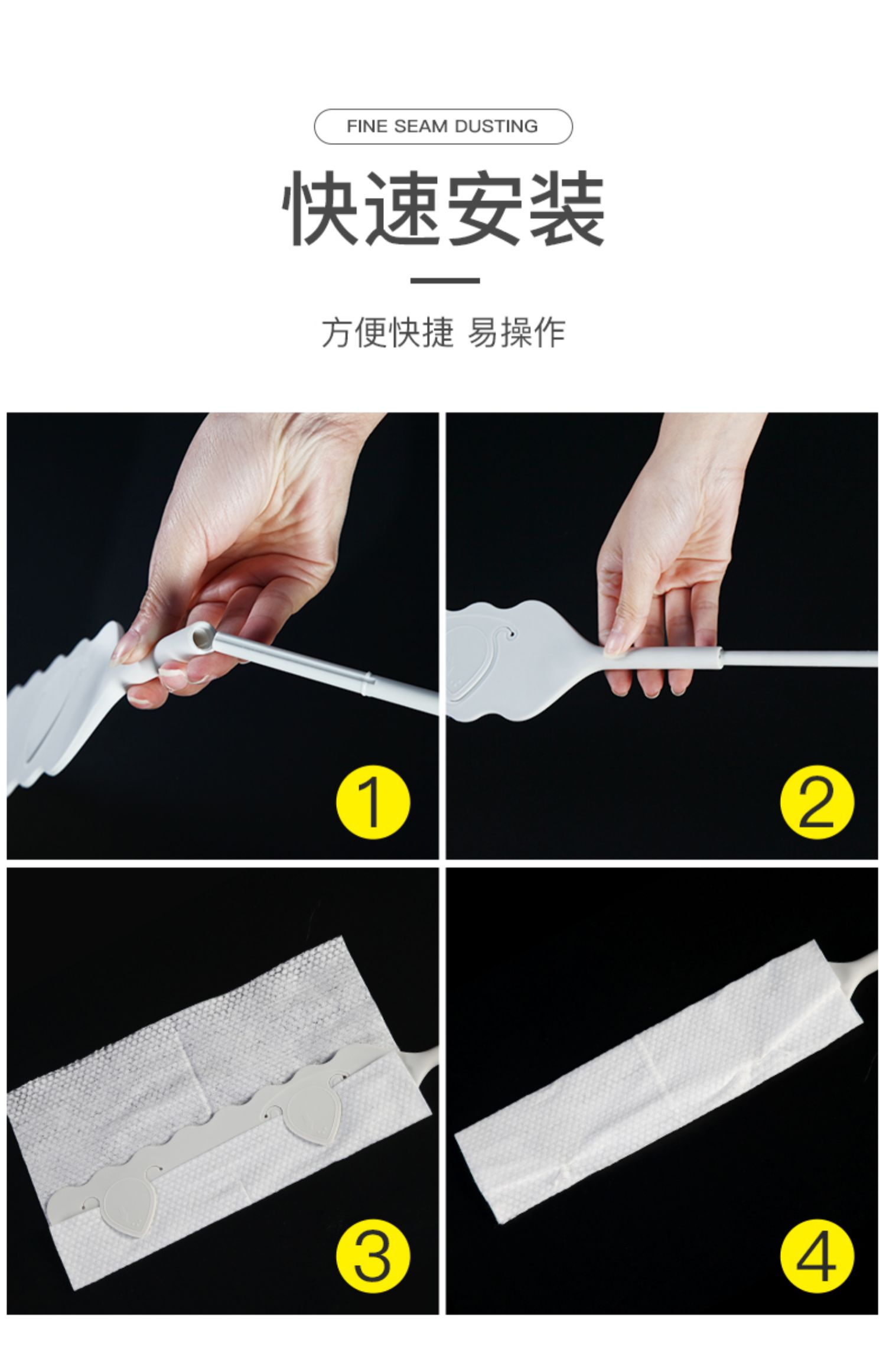 FINE SEAM DUSTING

快速安装

方便快捷 易操作

1

2

3

4