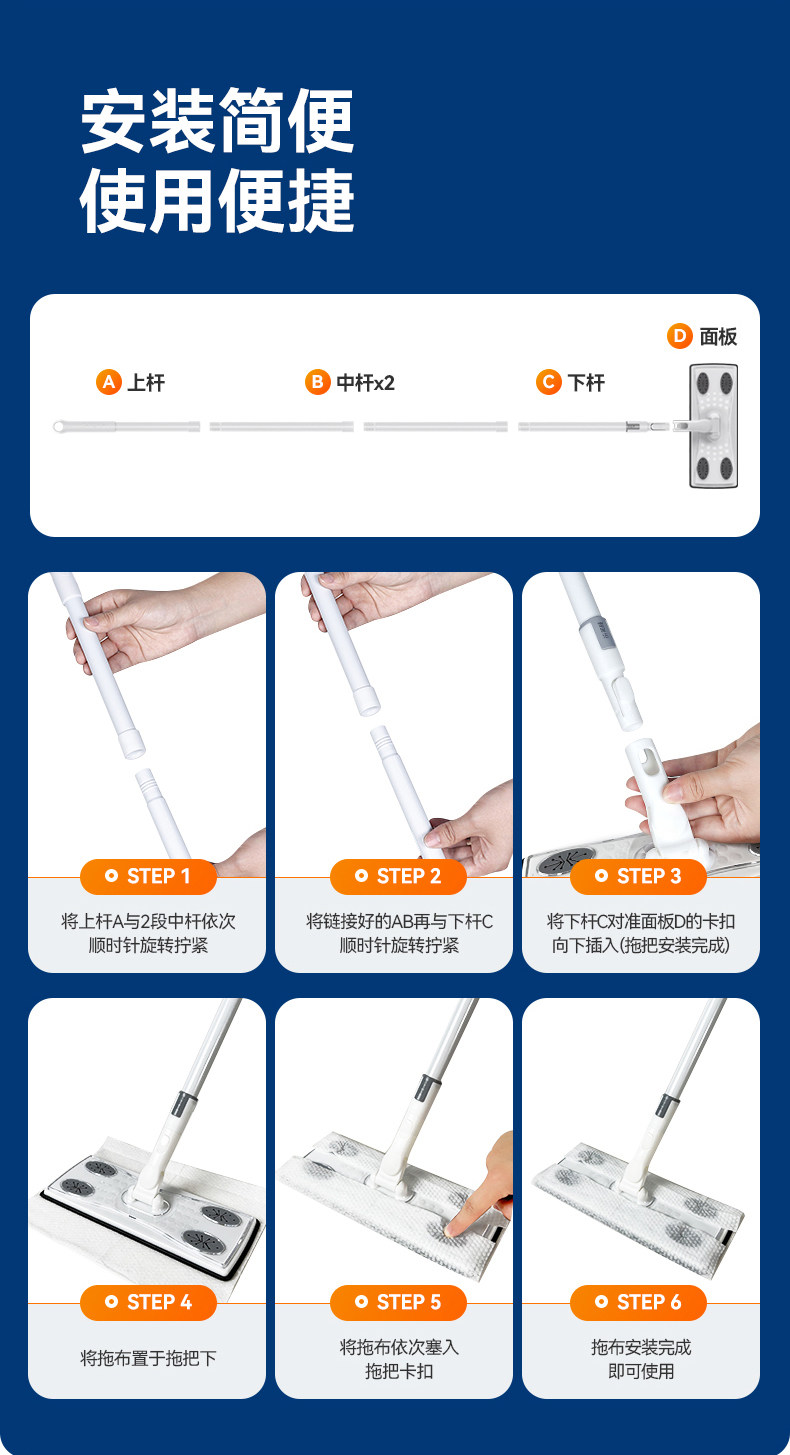 安装简便
使用便捷

D 面板
A 上杆
B 中杆x2
C 下杆

STEP 1
将上杆A与2段中杆依次顺时针旋转拧紧

STEP 2
将链接好的AB再与下杆C顺时针旋转拧紧

STEP 3
将下杆C对准面板D的卡扣向下插入(拖把安装完成)

STEP 4
将拖布置于拖把下

STEP 5
将拖布依次塞入拖把卡扣

STEP 6
拖布安装完成即可使用