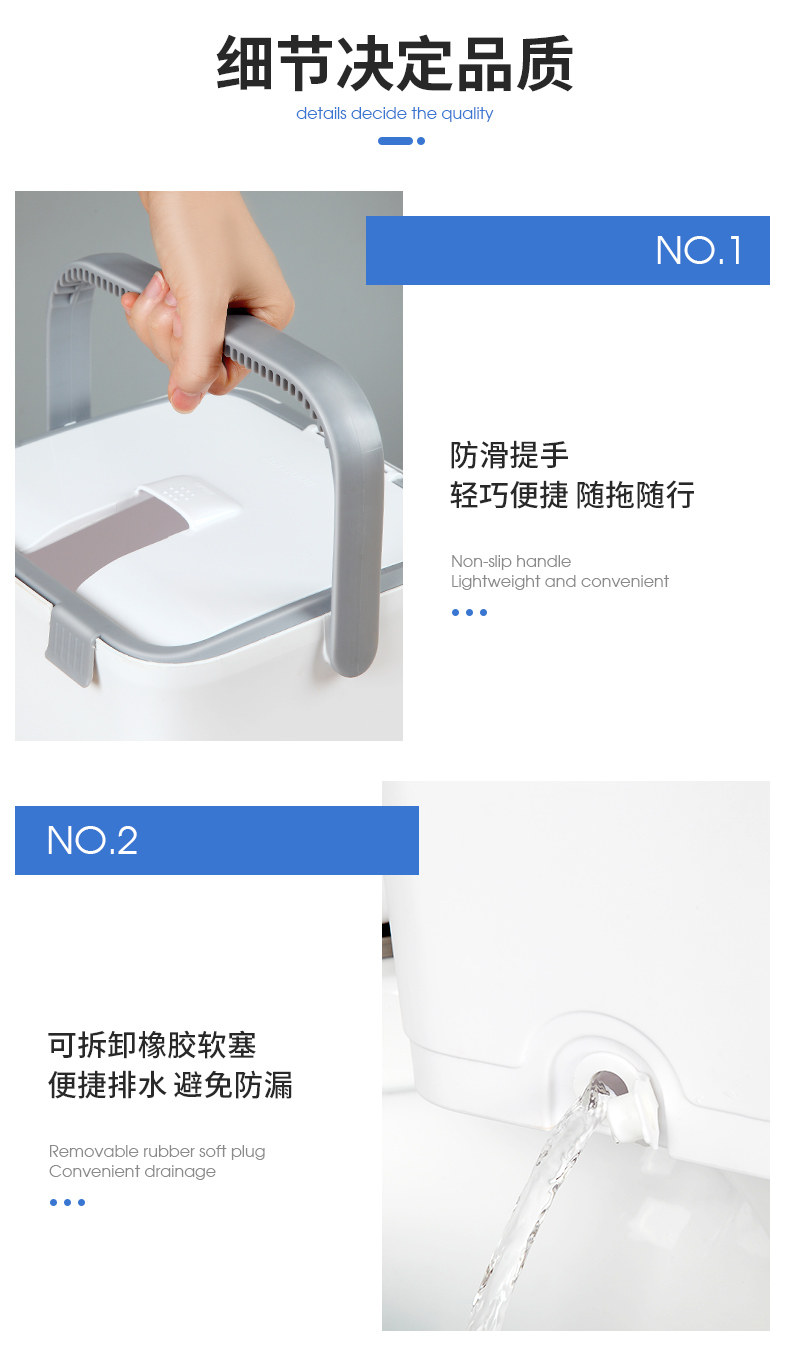 细节决定品质
details decide the quality

NO.1

防滑提手
轻巧便捷 随拖随行

Non-slip handle
Lightweight and convenient

NO.2

可拆卸橡胶软塞
便捷排水 避免防漏

Removable rubber soft plug
Convenient drainage