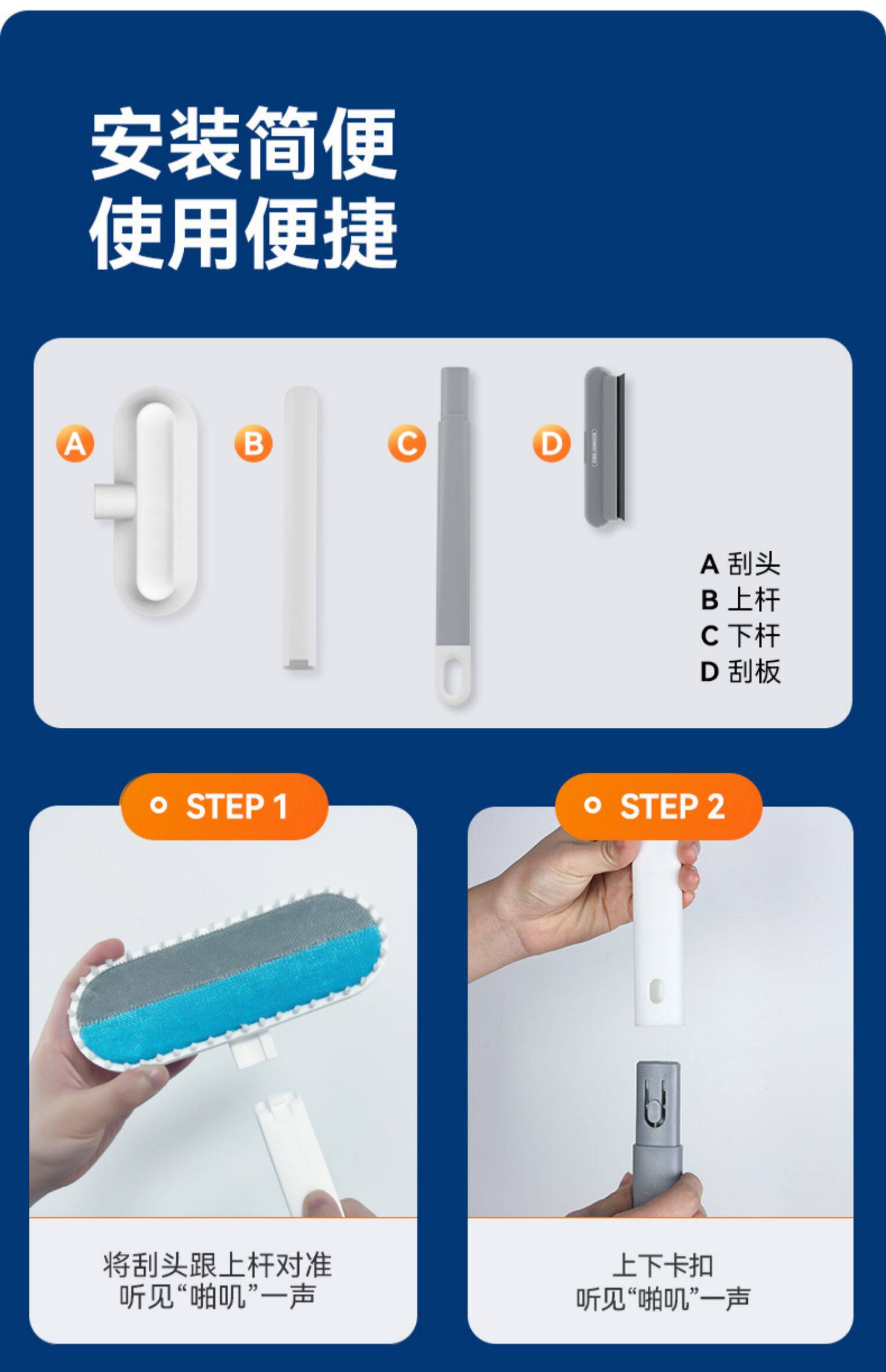 安装简便
使用便捷

A B C D

A 刮头
B 上杆
C 下杆
D 刮板

STEP 1

将刮头跟上杆对准
听见“啪叽”一声

STEP 2

上下卡扣
听见“啪叽”一声